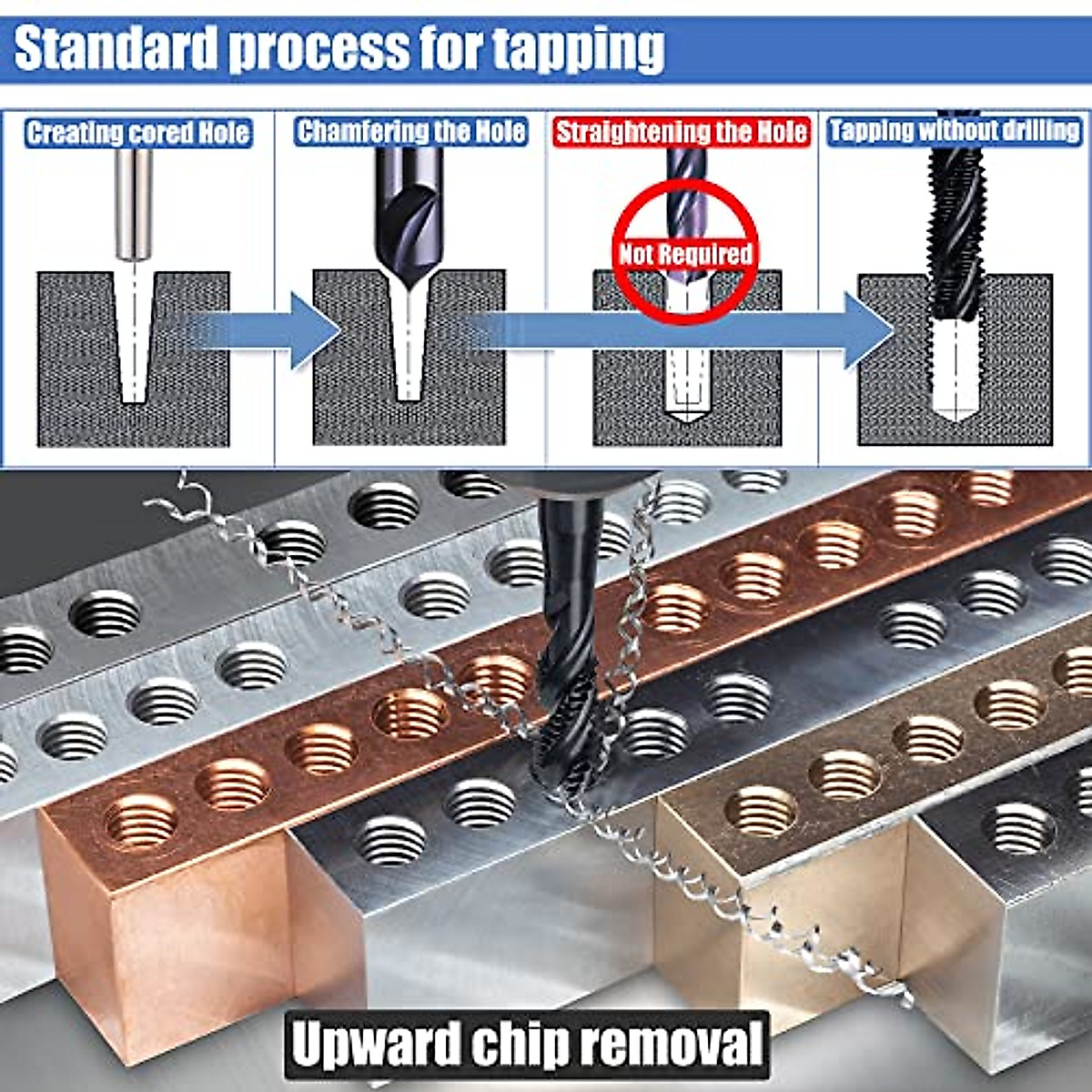 Standard process for tapping

Creating cored Hole

Chamfering the Hole

Straightening the Hole

Not Required

Tapping without drilling

Upward chip removal