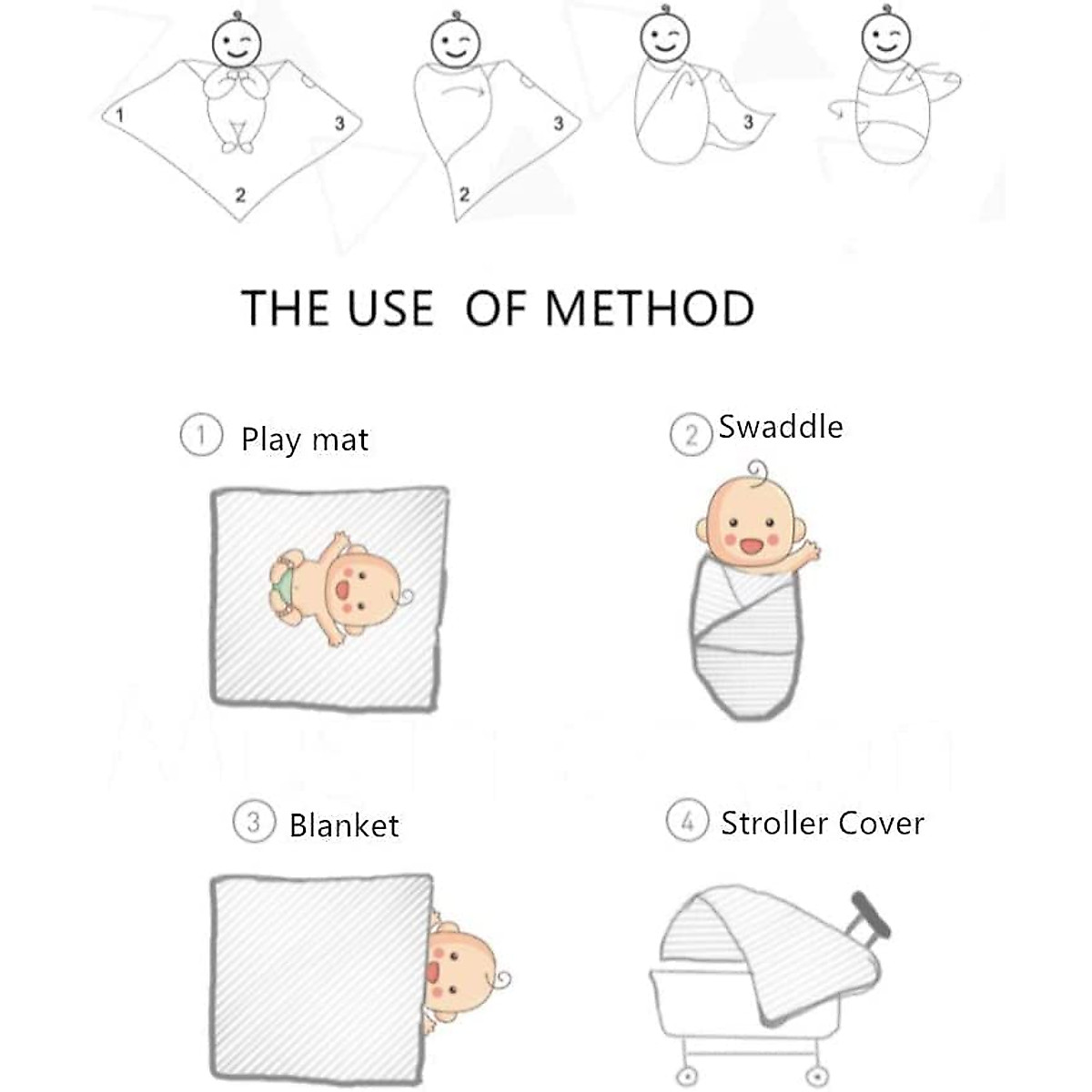 1 3 2

3 2

3

THE USE OF METHOD

① Play mat

② Swaddle

③ Blanket

④ Stroller Cover