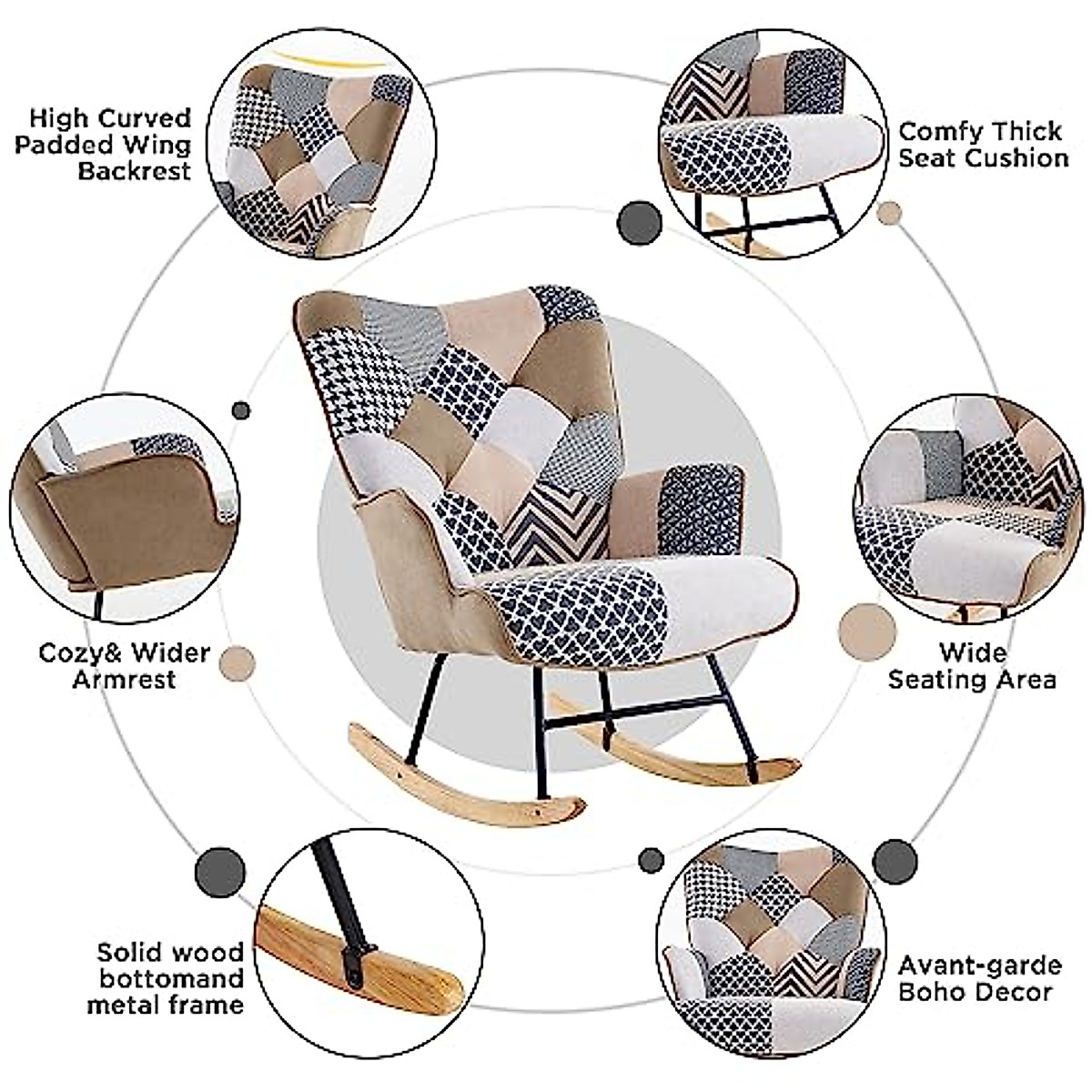 High Curved Padded Wing Backrest

Comfy Thick Seat Cushion

Cozy& Wider Armrest

Wide Seating Area

Solid wood bottomand metal frame

Avant-garde Boho Decor