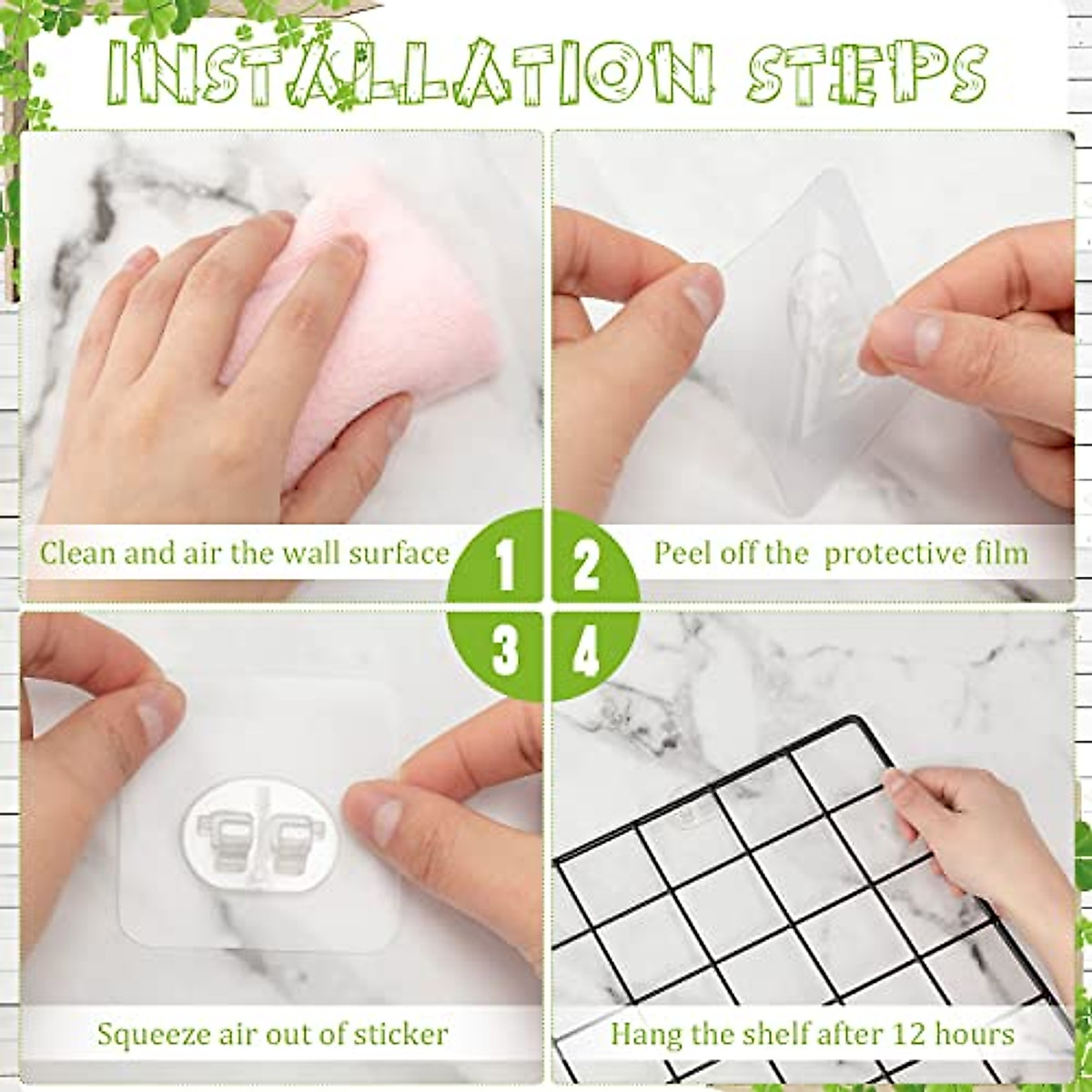 INSTALLATION STEPS

Clean and air the wall surface

1

2

Peel off the  protective film

3

4

Squeeze air out of sticker

Hang the shelf after 12 hours