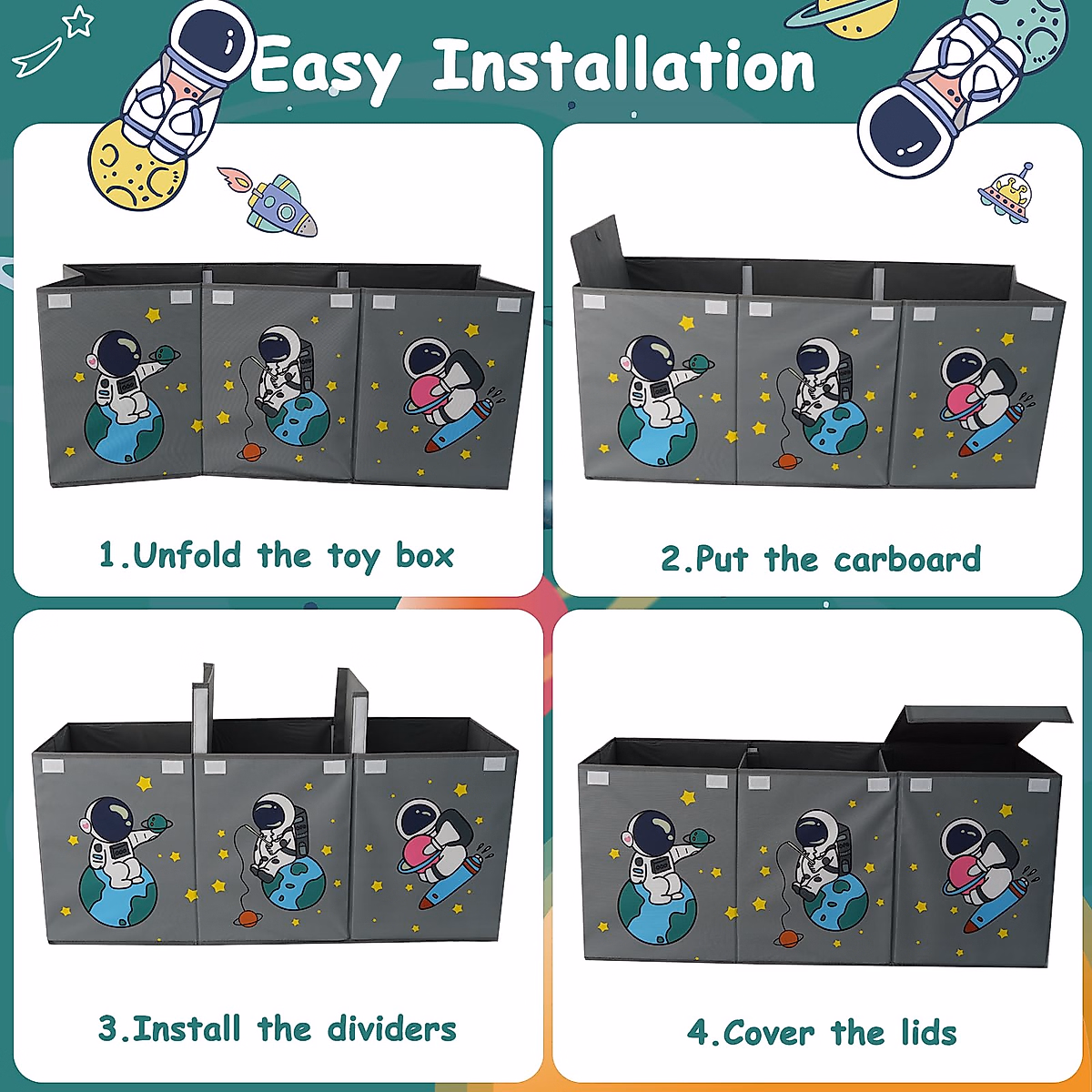 Easy Installation

1.Unfold the toy box

2.Put the carboard

3.Install the dividers

4.Cover the lids