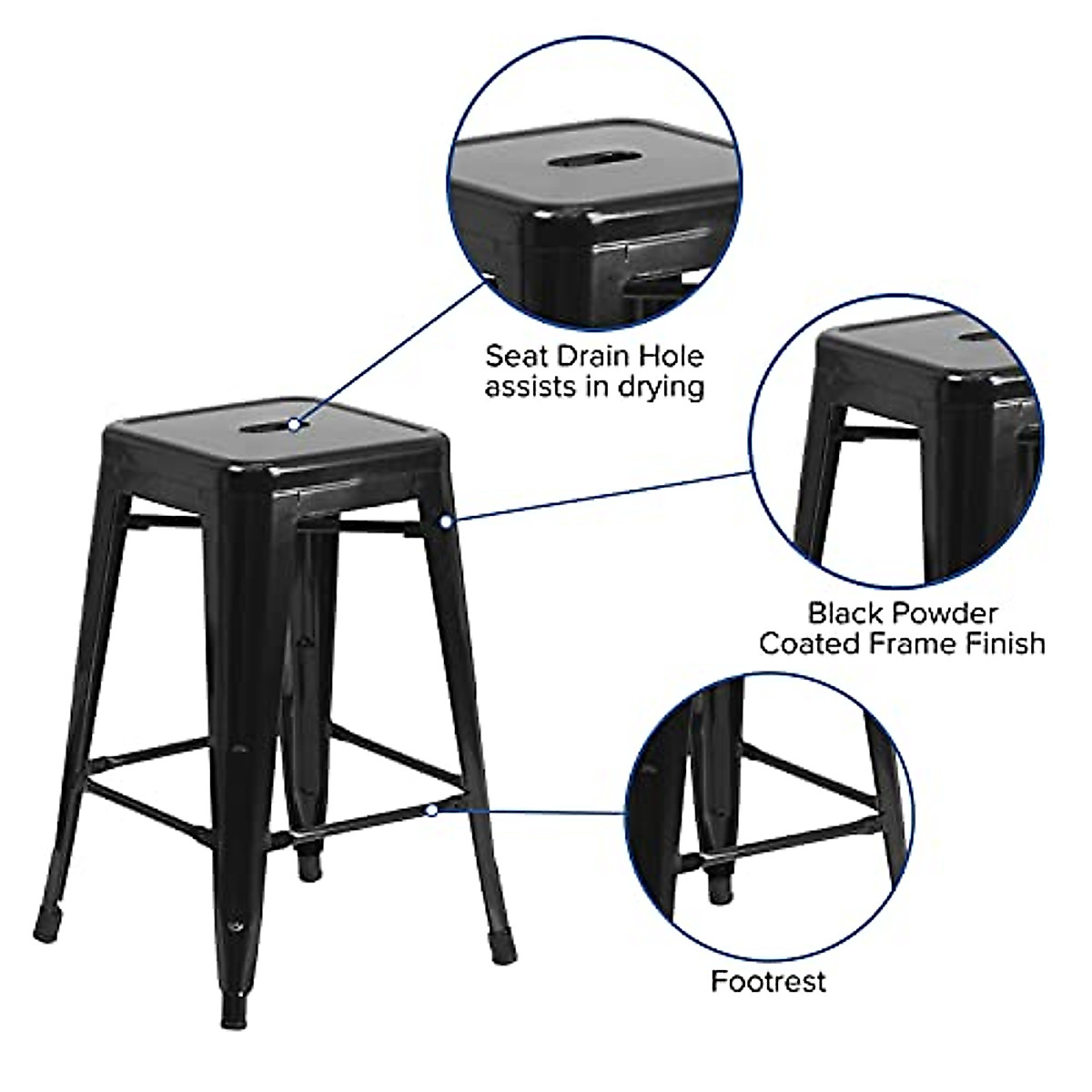 Seat Drain Hole assists in drying

Black Powder Coated Frame Finish

Footrest