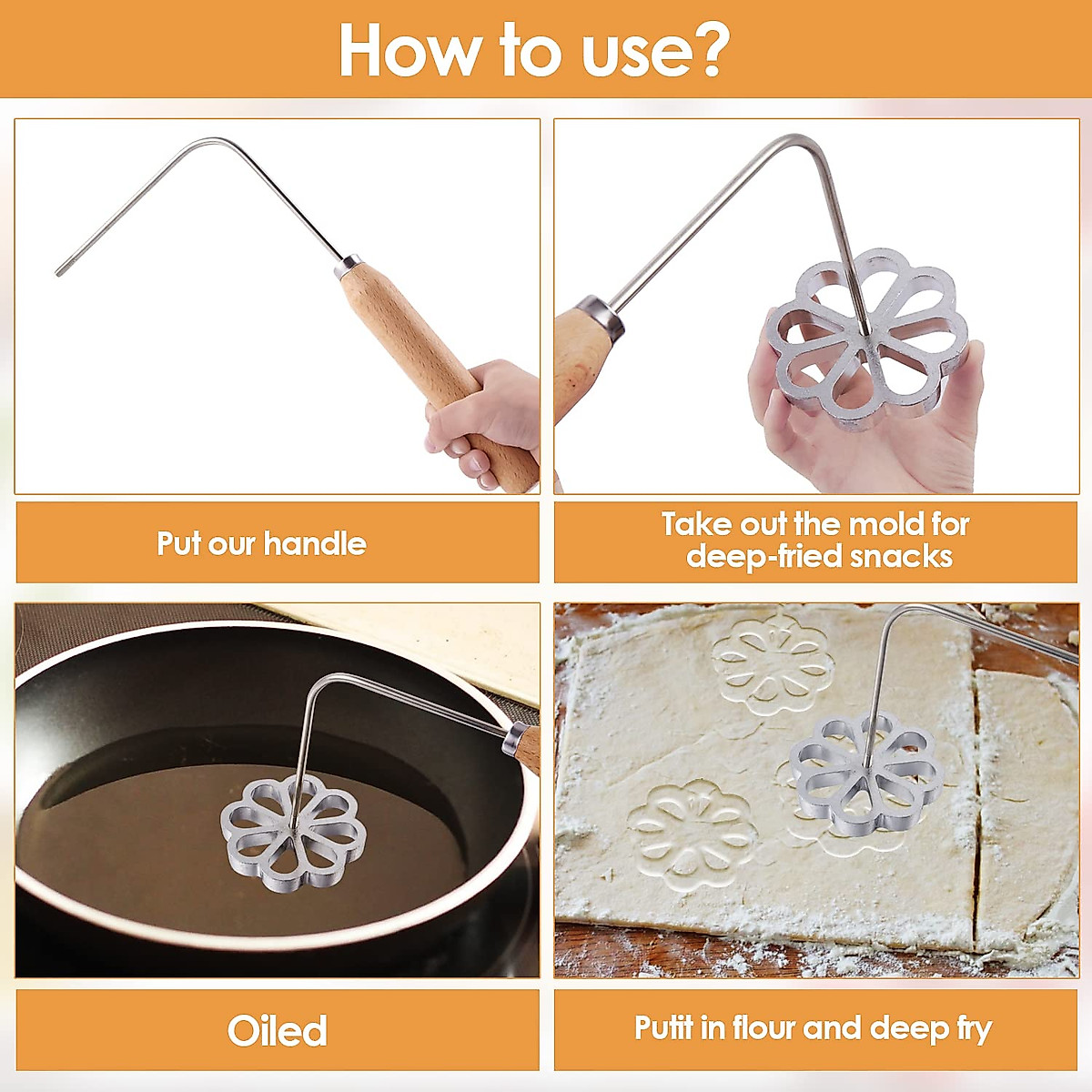 How to use?

Put our handle

Take out the mold for deep-fried snacks

Oiled

Putit in flour and deep fry