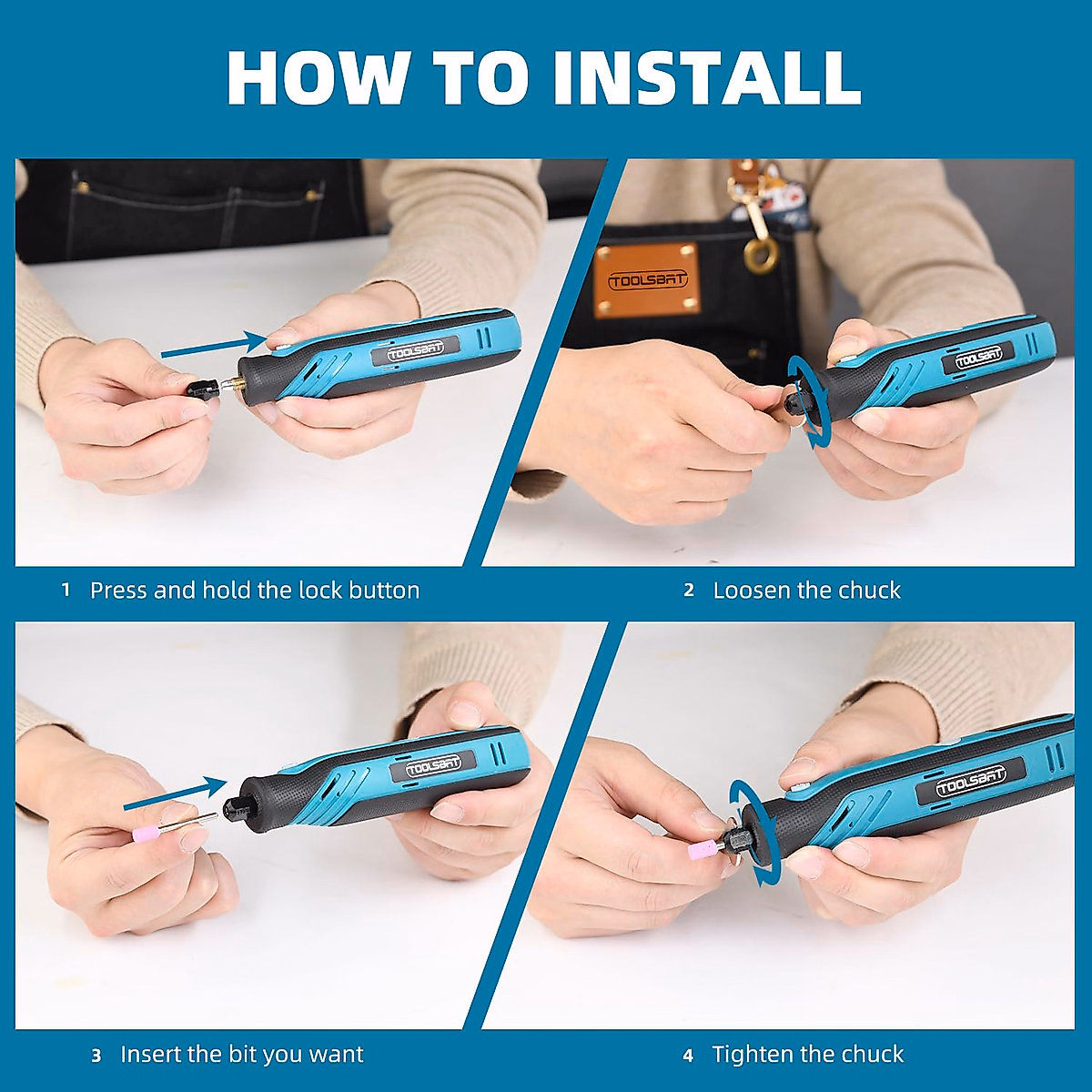 HOW TO INSTALL

TOOLSBAT

TOOLSBAT

TOOLSBAT

1 Press and hold the lock button

2 Loosen the chuck

TOOLSBAT

TOOLSBAT

3 Insert the bit you want

4 Tighten the chuck