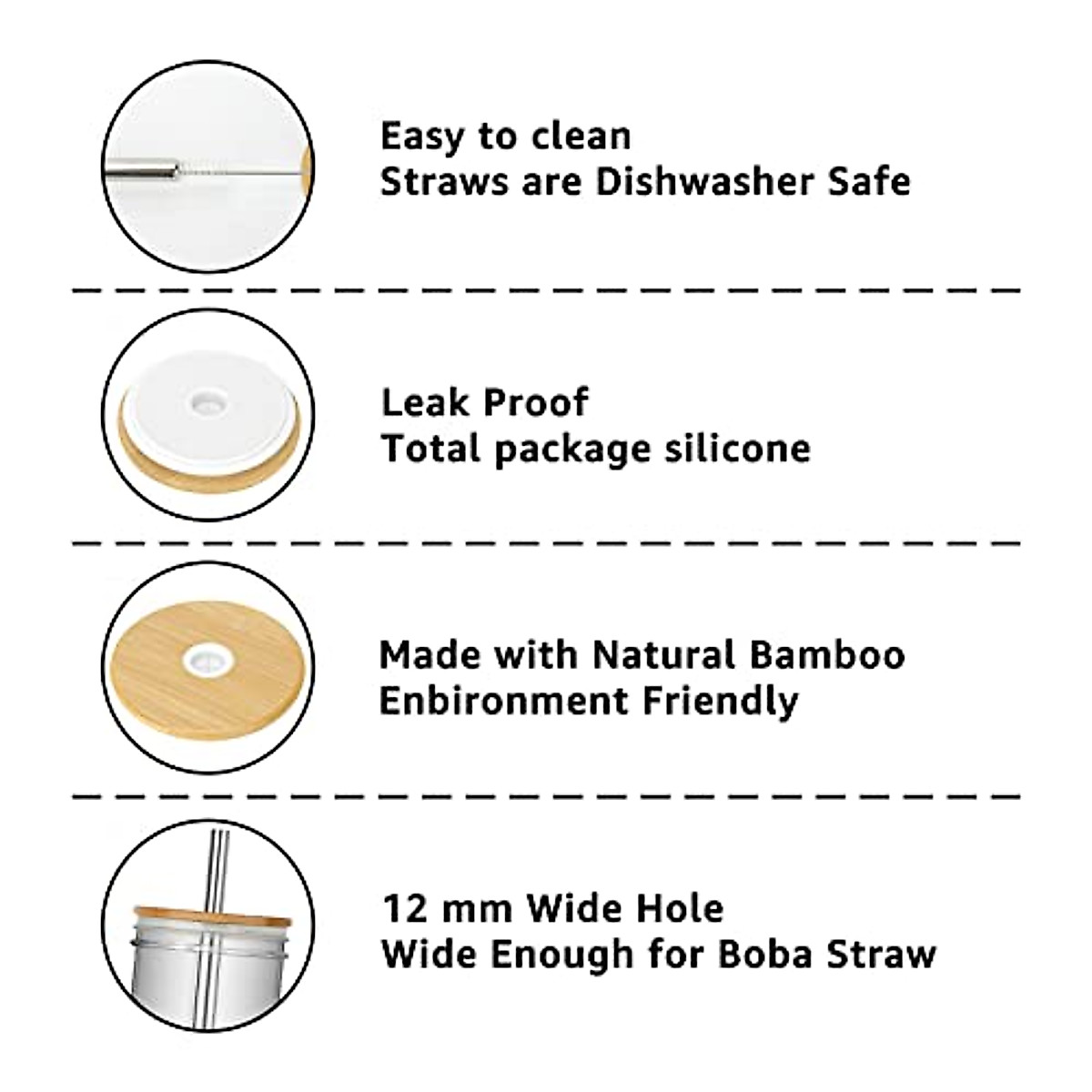 Easy to clean
Straws are Dishwasher Safe

Leak Proof
Total package silicone

Made with Natural Bamboo
Enbironment Friendly

12 mm Wide Hole
Wide Enough for Boba Straw