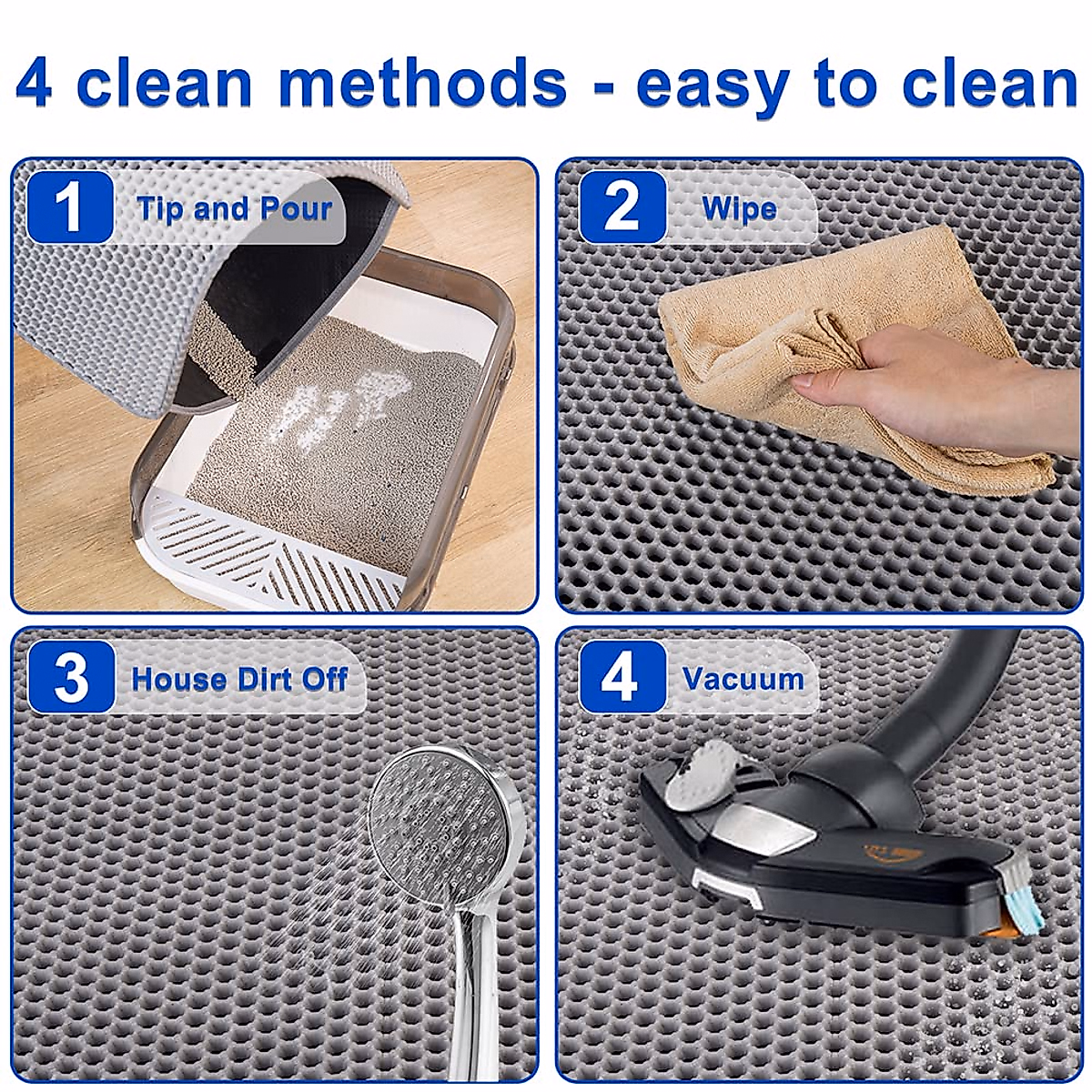 4 clean methods - easy to clean

1 Tip and Pour

2 Wipe

3 House Dirt Off

4 Vacuum