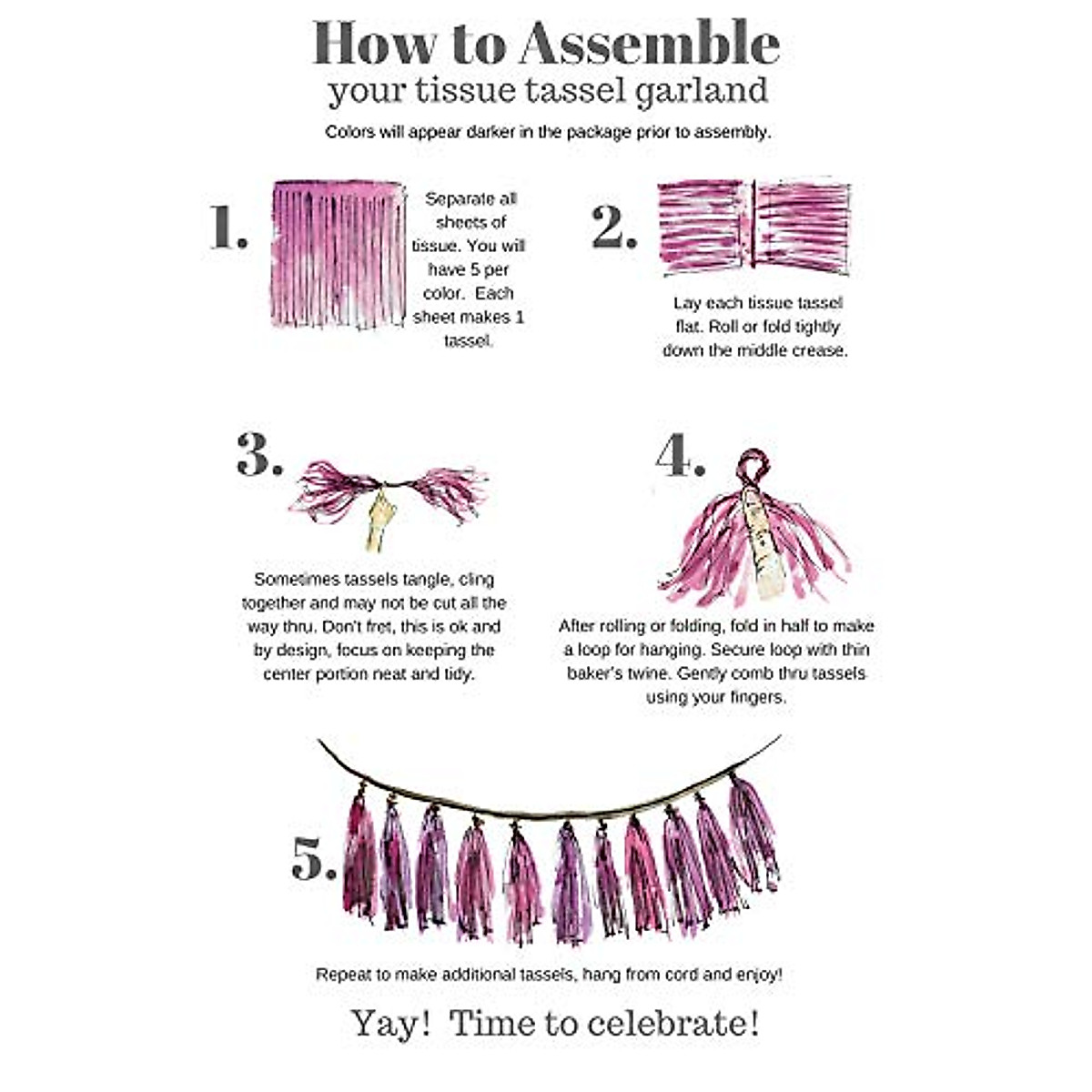 How to Assemble
your tissue tassel garland

Colors will appear darker in the package prior to assembly.

1.

Separate all sheets of tissue. You will have 5 per color. Each sheet makes 1 tassel.

2.

Lay each tissue tassel flat. Roll or fold tightly down the middle crease.

3.

Sometimes tassels tangle, cling together and may not be cut all the way thru. Don't fret, this is ok and by design, focus on keeping the center portion neat and tidy.

4.

After rolling or folding, fold in half to make a loop for hanging. Secure loop with thin baker's twine. Gently comb thru tassels using your fingers.

5.

Repeat to make additional tassels, hang from cord and enjoy!

Yay! Time to celebrate!