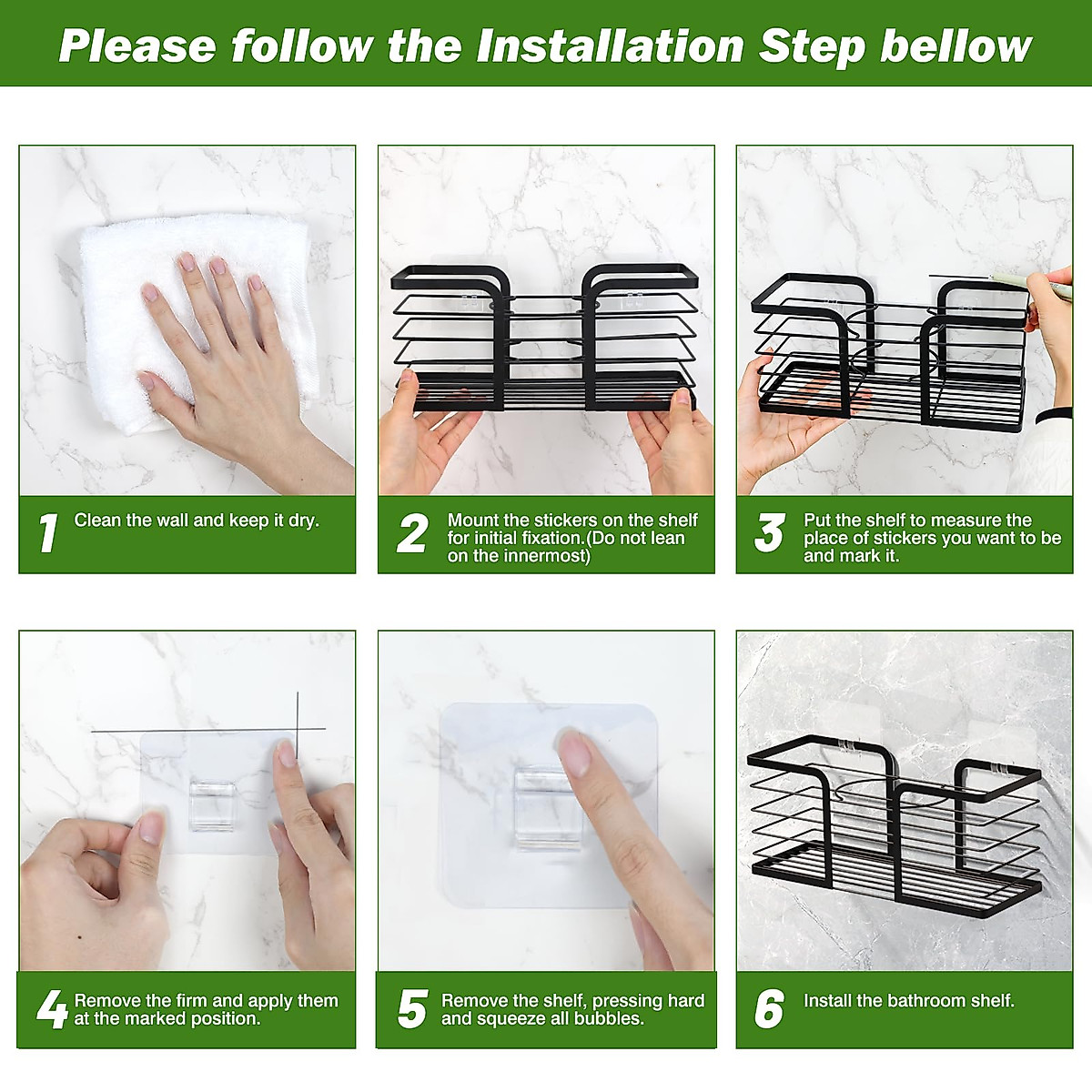 Please follow the Installation Step bellow

1 Clean the wall and keep it dry.

2 Mount the stickers on the shelf for initial fixation.(Do not lean on the innermost)

3 Put the shelf to measure the place of stickers you want to be and mark it.

4 Remove the firm and apply them at the marked position.

5 Remove the shelf, pressing hard and squeeze all bubbles.

6 Install the bathroom shelf.