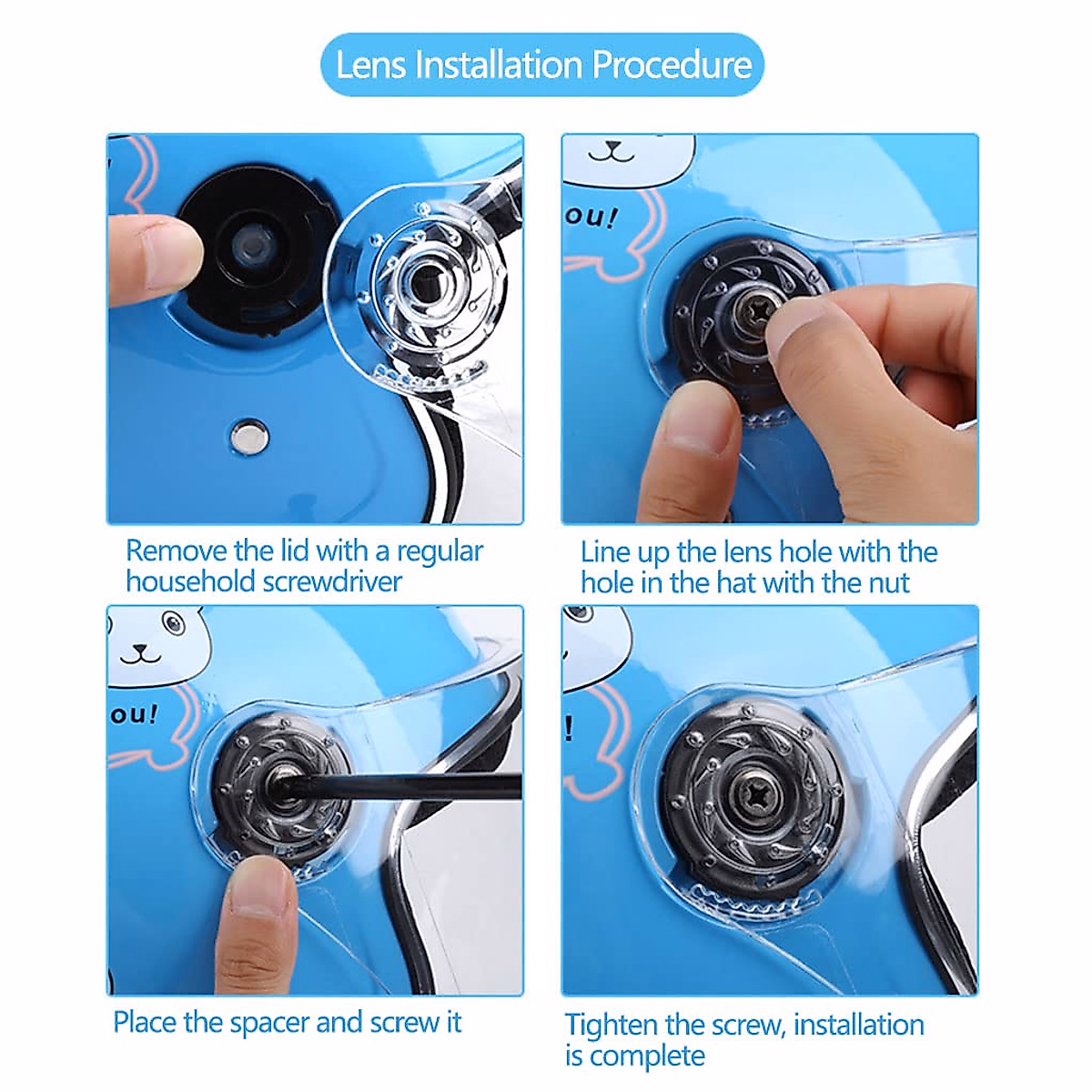 Lens Installation Procedure

ou!

Remove the lid with a regular household screwdriver

Line up the lens hole with the hole in the hat with the nut

ou!

!

Place the spacer and screw it

Tighten the screw, installation is complete