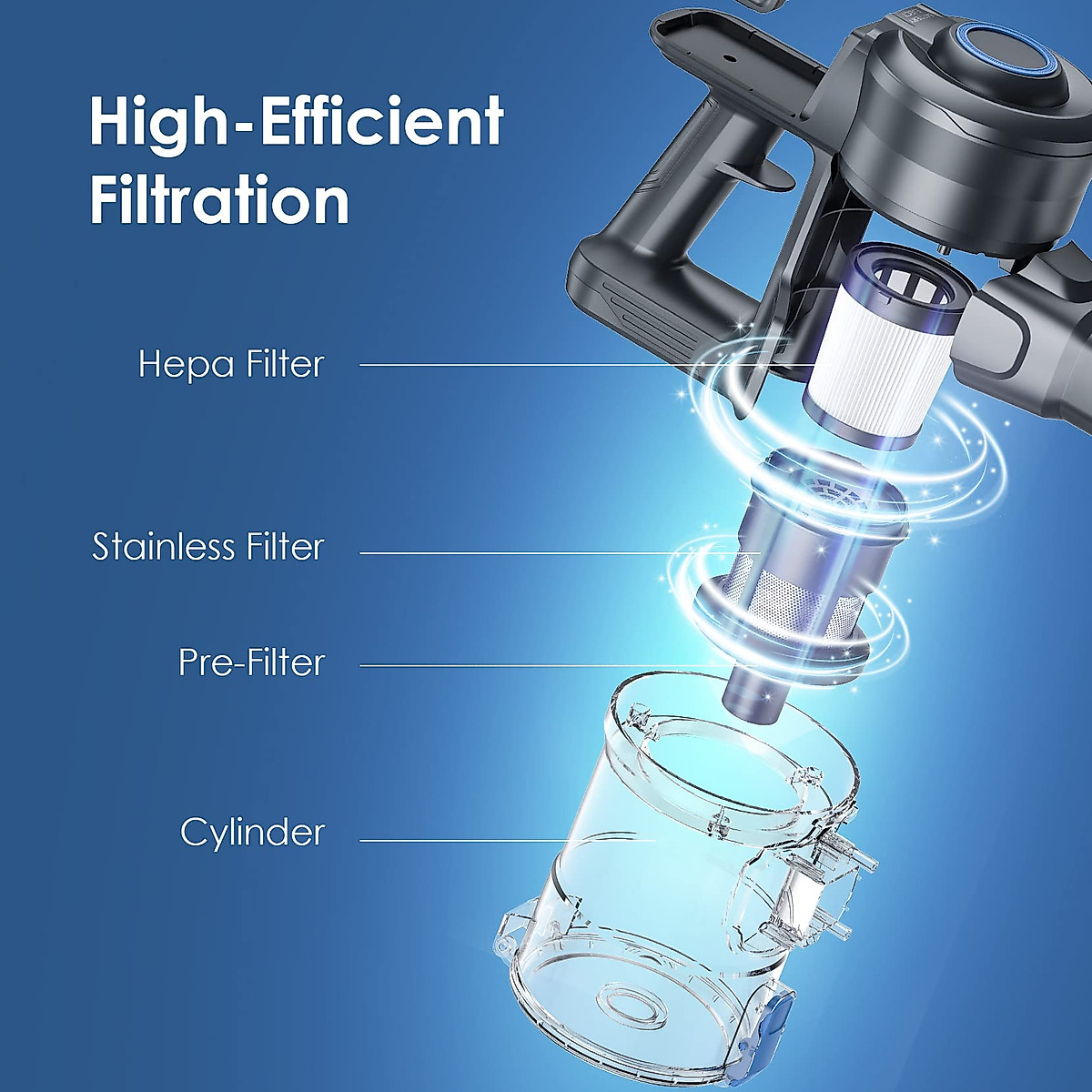 High-Efficient Filtration

Hepa Filter

Stainless Filter

Pre-Filter

Cylinder