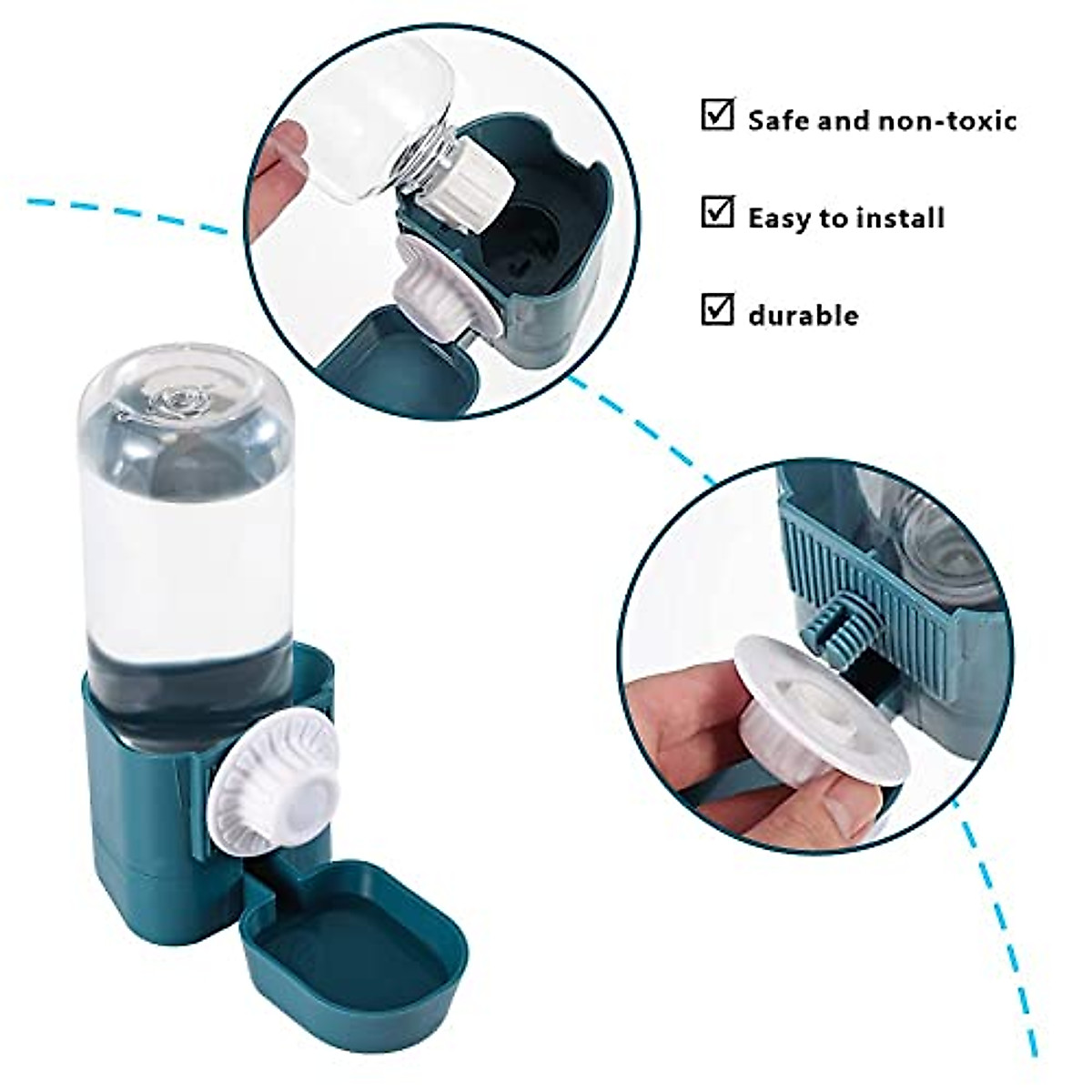 ☑ Safe and non-toxic

☑ Easy to install

☑ durable