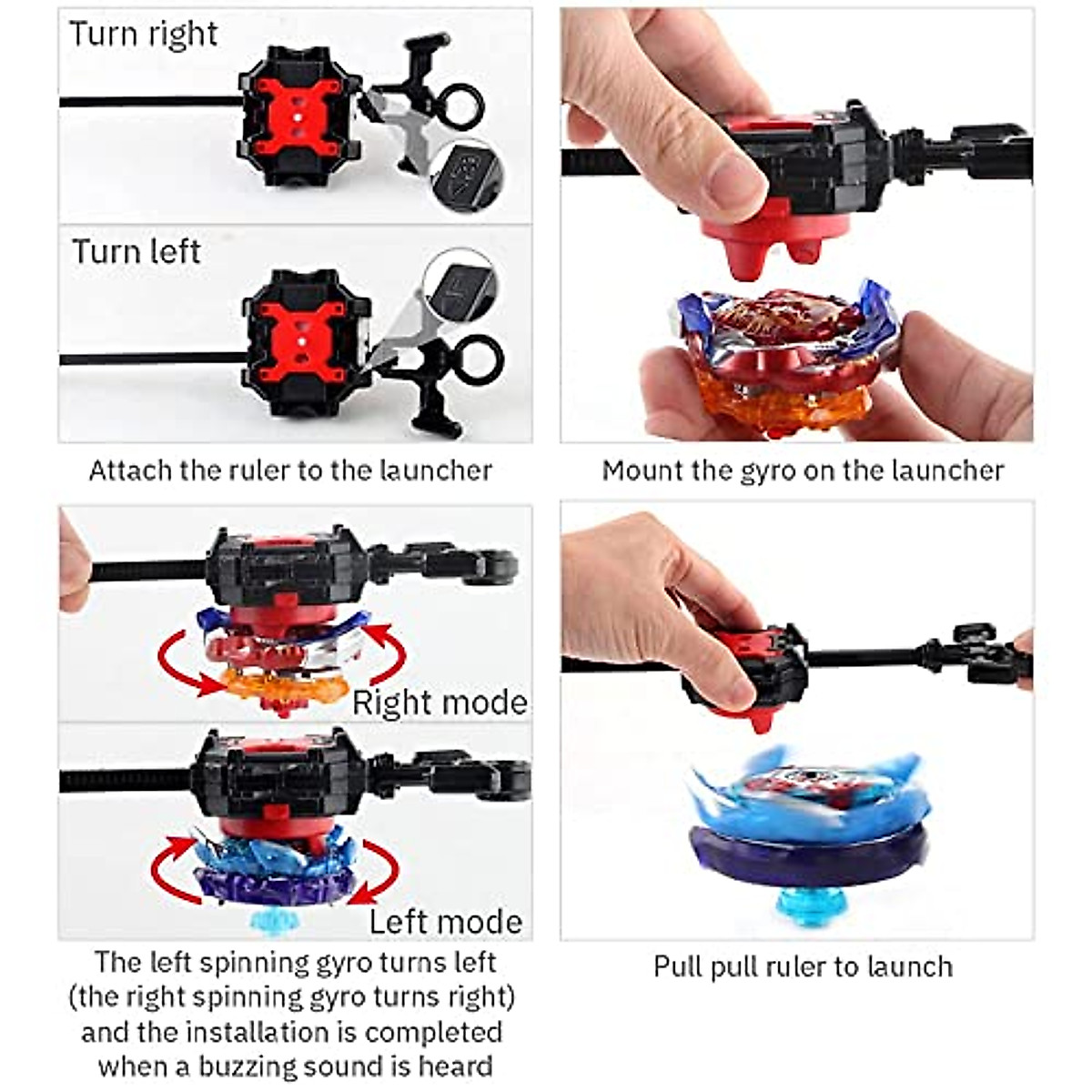 Turn right

Turn left

Attach the ruler to the launcher

Mount the gyro on the launcher

Right mode

Left mode

The left spinning gyro turns left (the right spinning gyro turns right) and the installation is completed when a buzzing sound is heard

Pull pull ruler to launch