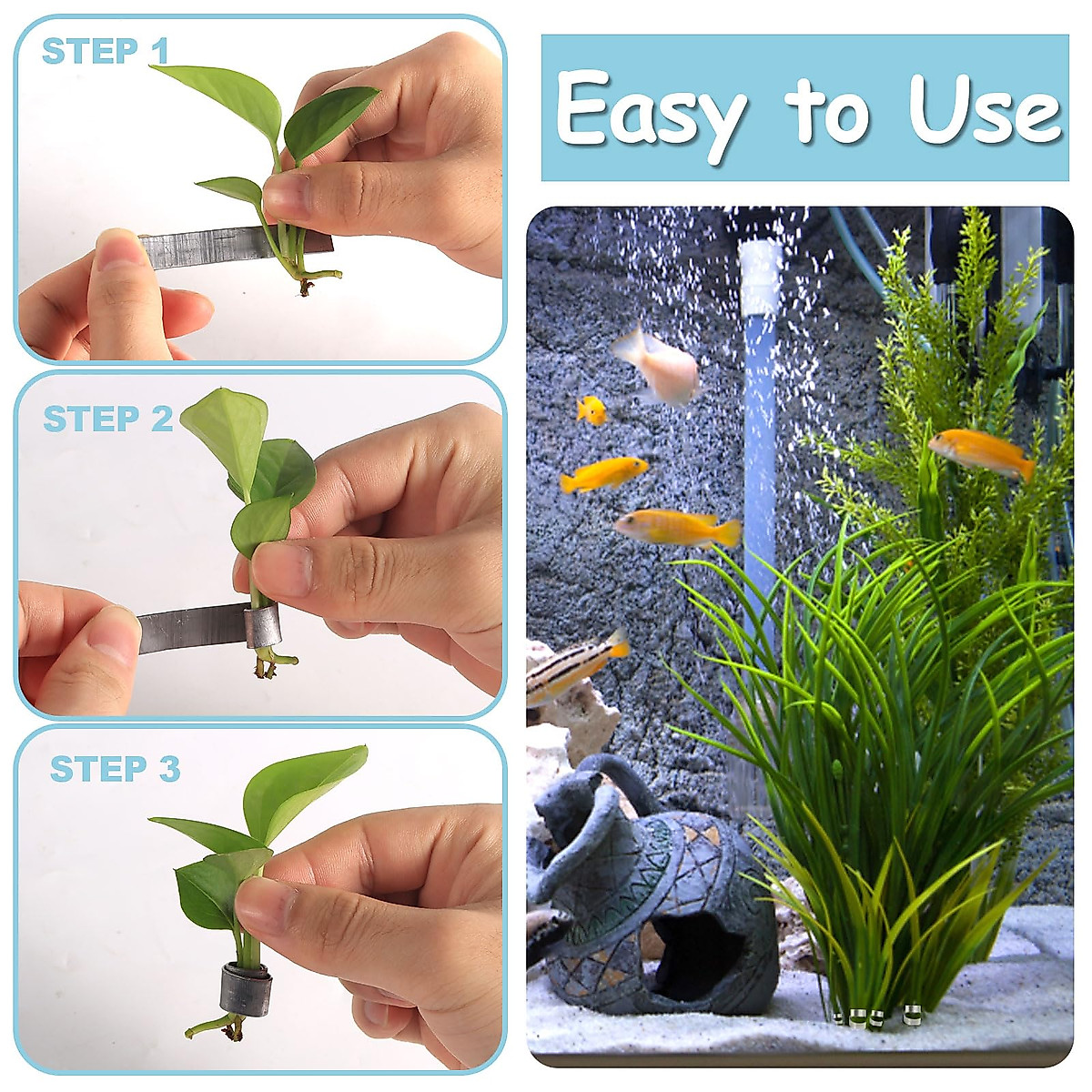 STEP 1

STEP 2

STEP 3

Easy to Use