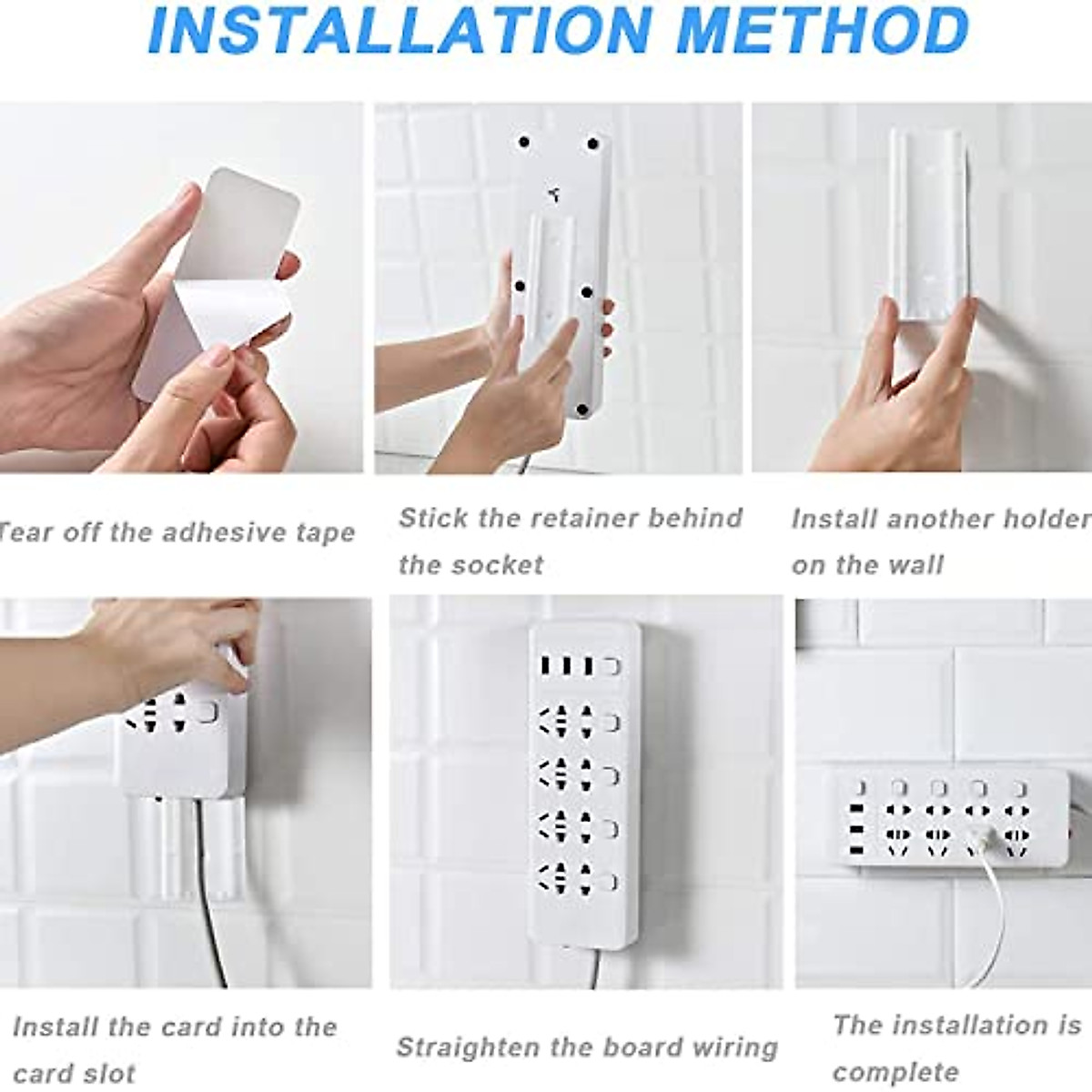 INSTALLATION METHOD

Tear off the adhesive tape

Stick the retainer behind the socket

Install another holder on the wall

Install the card into the card slot

Straighten the board wiring

The installation is complete