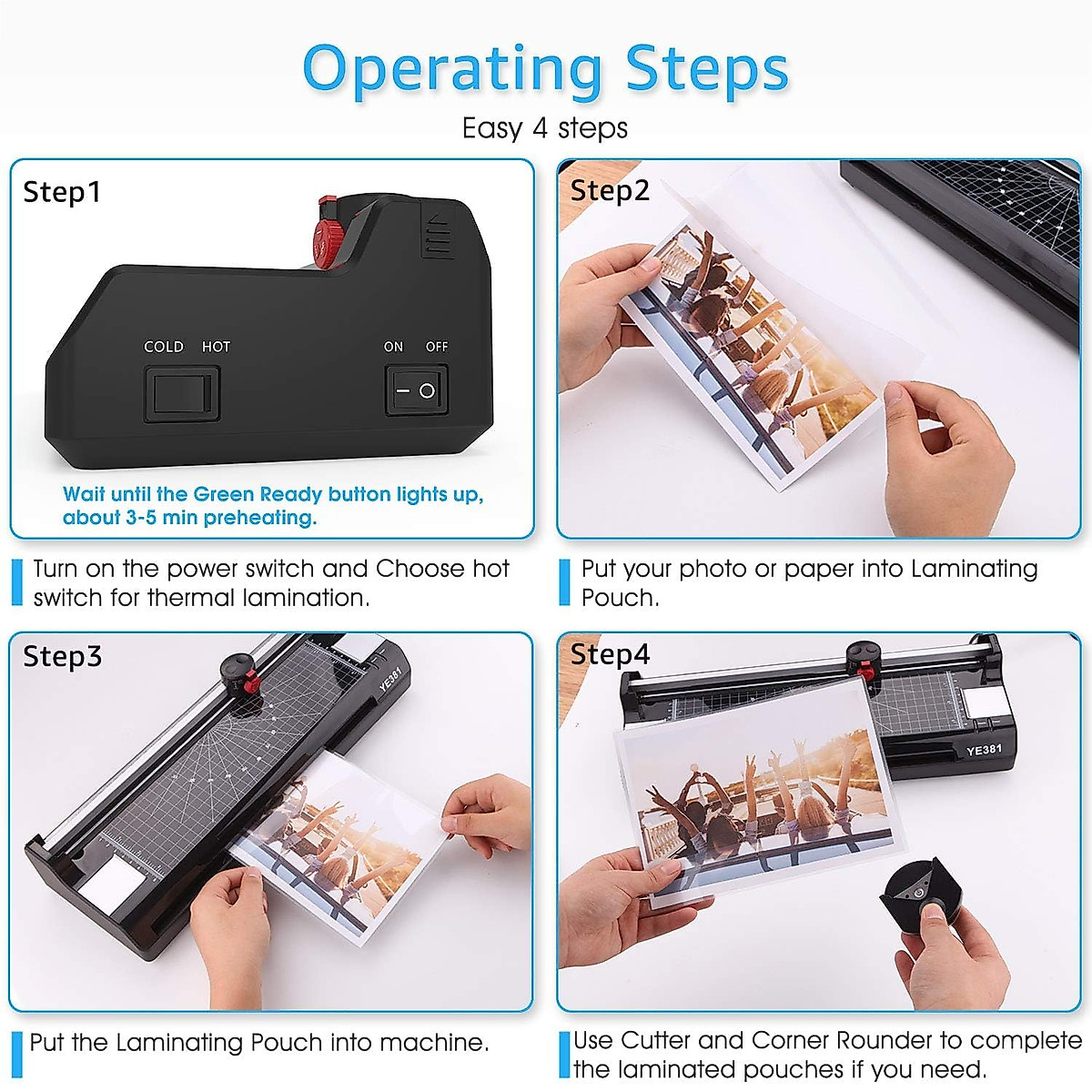 Operating Steps

Easy 4 steps

Step1

COLD HOT

ON OFF

Wait until the Green Ready button lights up, about 3-5 min preheating.

Turn on the power switch and Choose hot switch for thermal lamination.

Step2

Put your photo or paper into Laminating Pouch.

Step3

YE381

Put the Laminating Pouch into machine.

Step4

YE381

Use Cutter and Corner Rounder to complete the laminated pouches if you need.