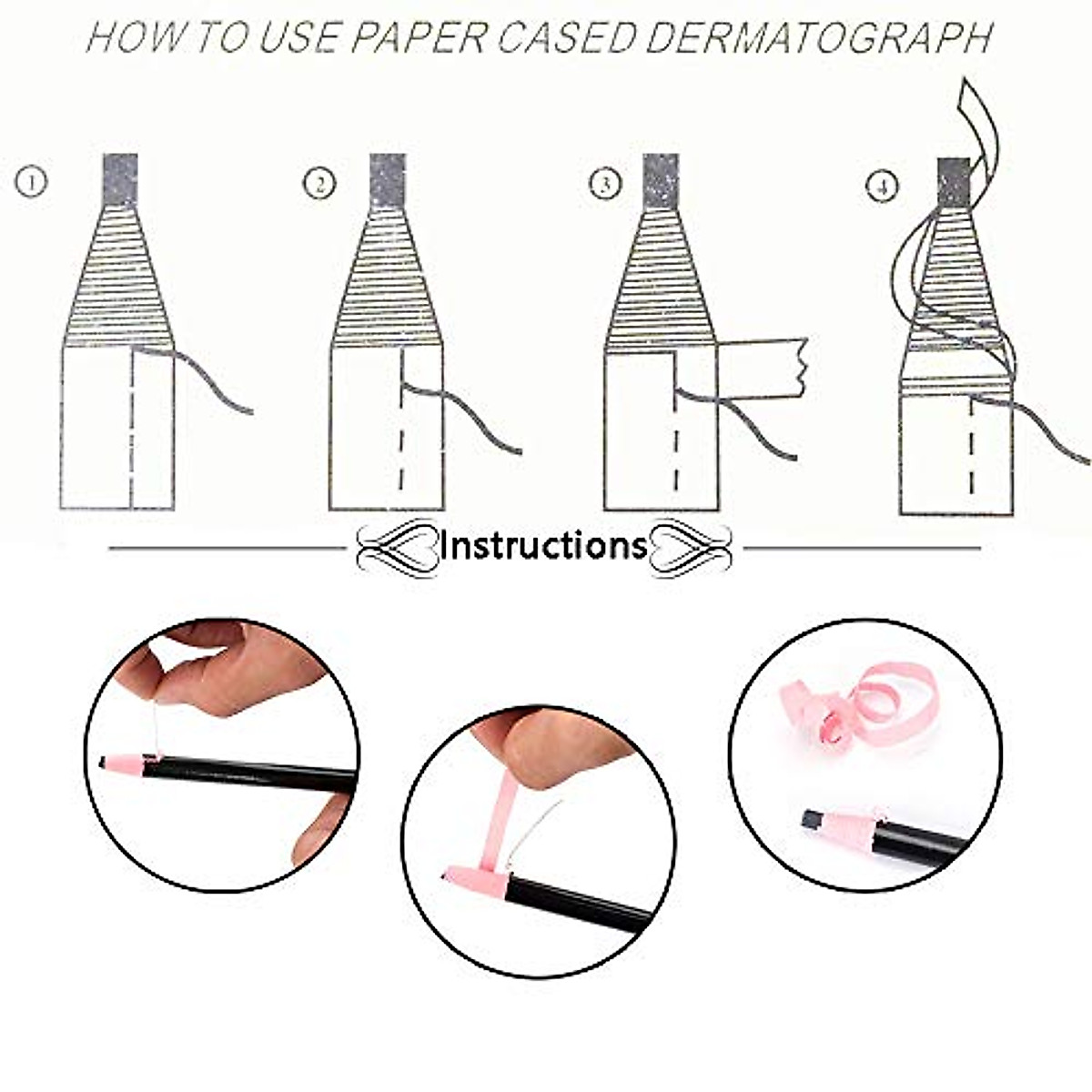 HOW TO USE PAPER CASED DERMATOGRAPH

①

②

③

④

Instructions