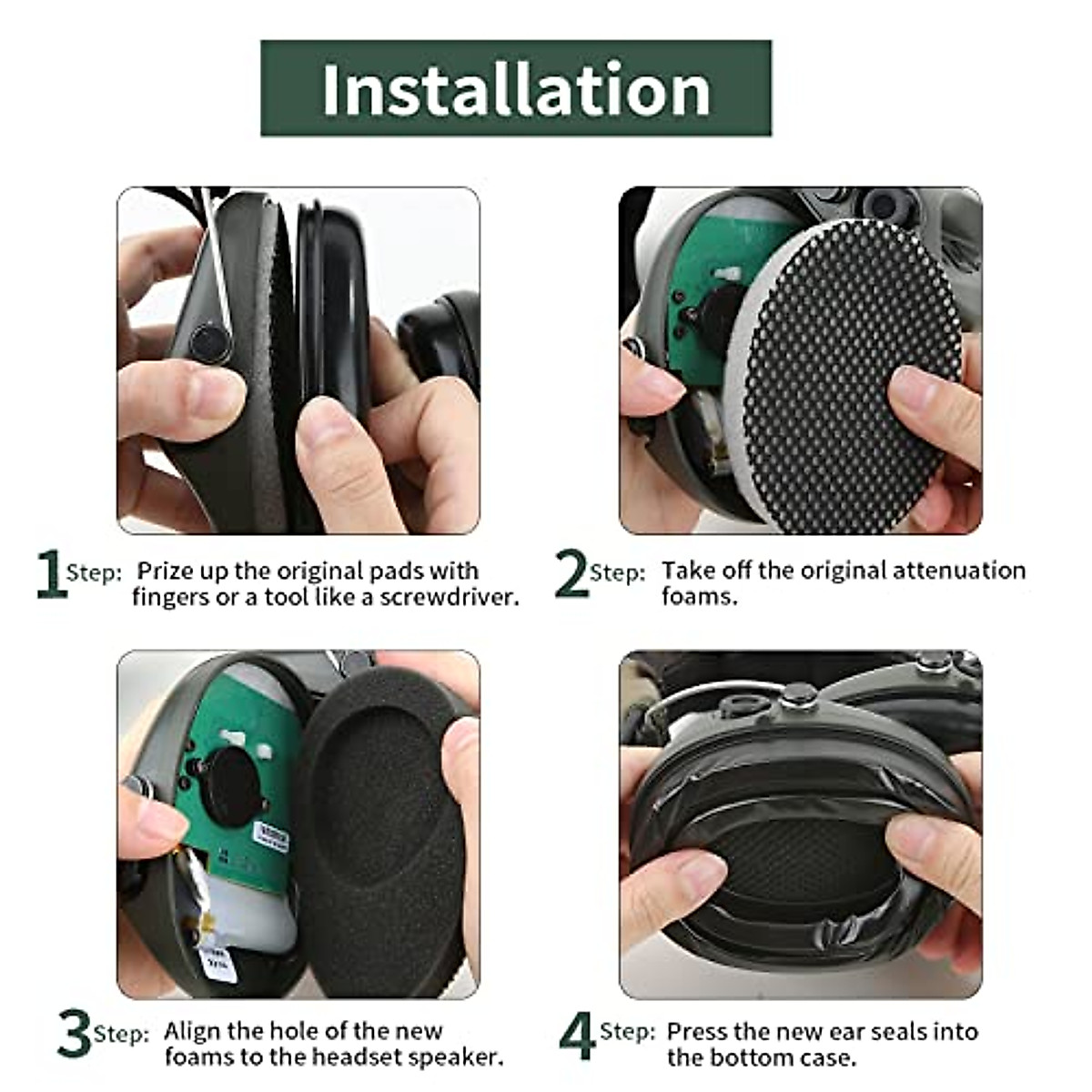 Installation

1 Step: Prize up the original pads with fingers or a tool like a screwdriver.

2 Step: Take off the original attenuation foams.

3 Step: Align the hole of the new foams to the headset speaker.

4 Step: Press the new ear seals into the bottom case.