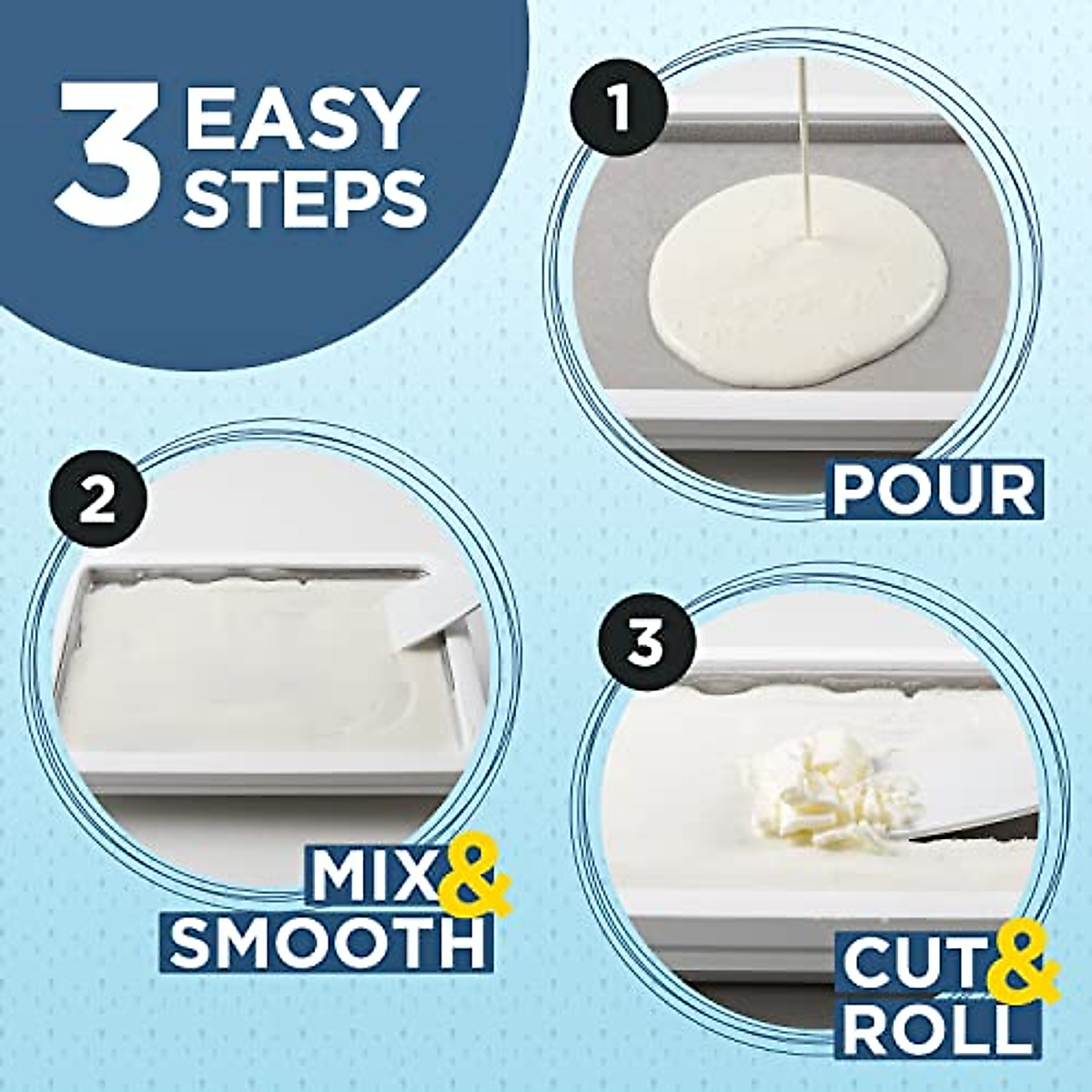 3 EASY STEPS

1

POUR

2

MIX & SMOOTH

3

CUT & ROLL