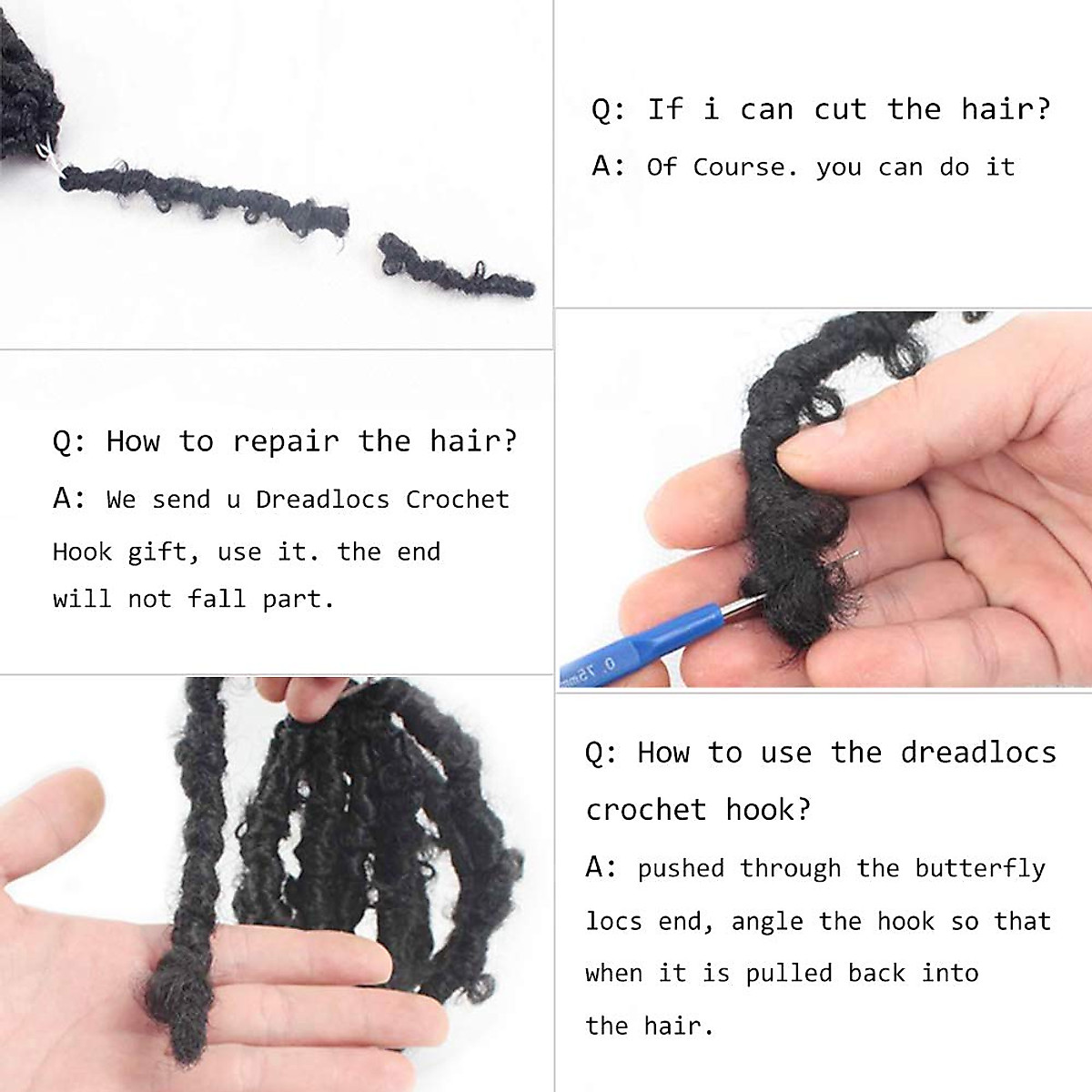 Q: If i can cut the hair?

A: Of Course. you can do it

Q: How to repair the hair?

A: We send u Dreadlocs Crochet Hook gift, use it. the end will not fall part.

0.75mm

Q: How to use the dreadlocs crochet hook?

A: pushed through the butterfly locs end, angle the hook so that when it is pulled back into the hair.