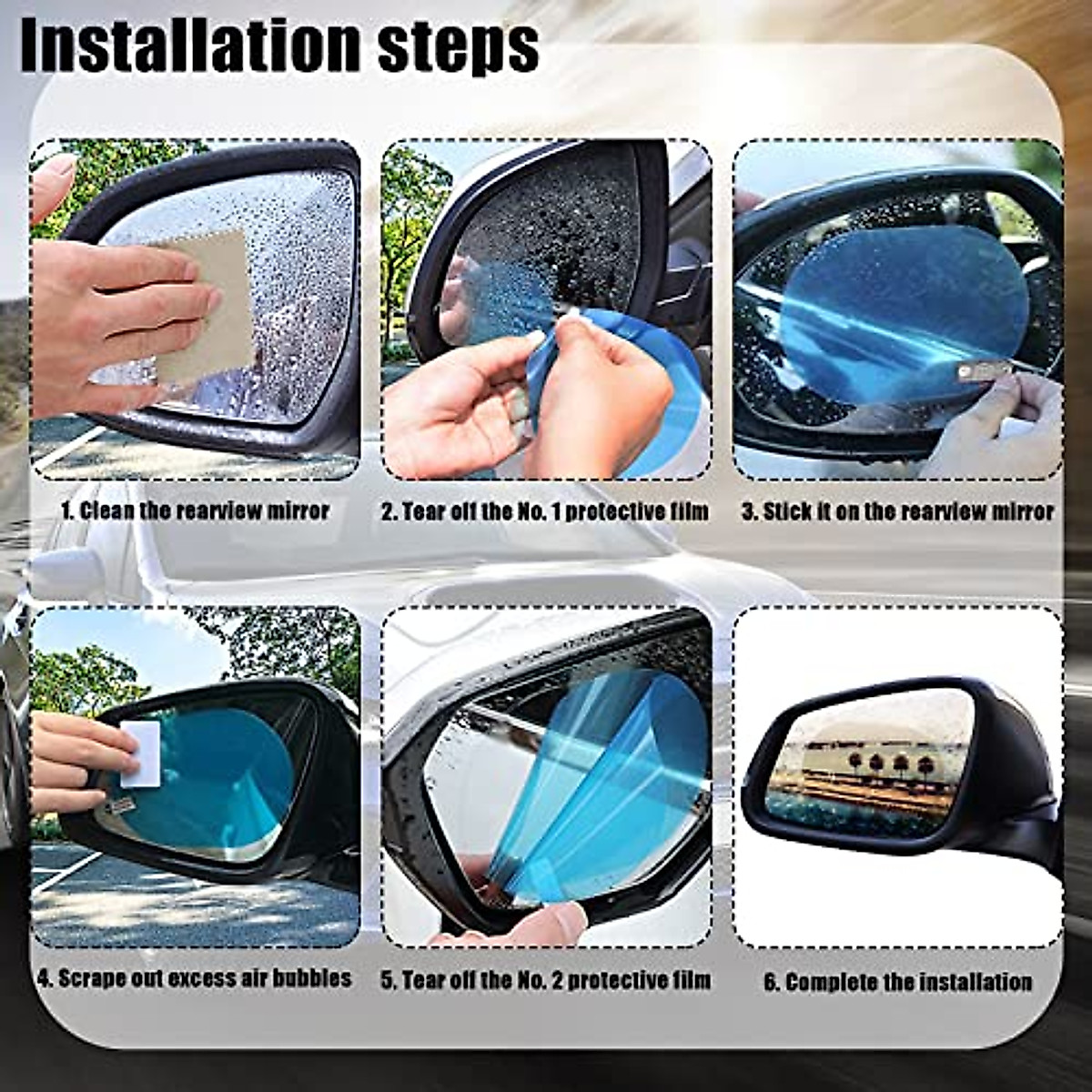 Installation steps

1. Clean the rearview mirror

2. Tear off the No. 1 protective film

3. Stick it on the rearview mirror

4. Scrape out excess air bubbles

5. Tear off the No. 2 protective film

6. Complete the installation