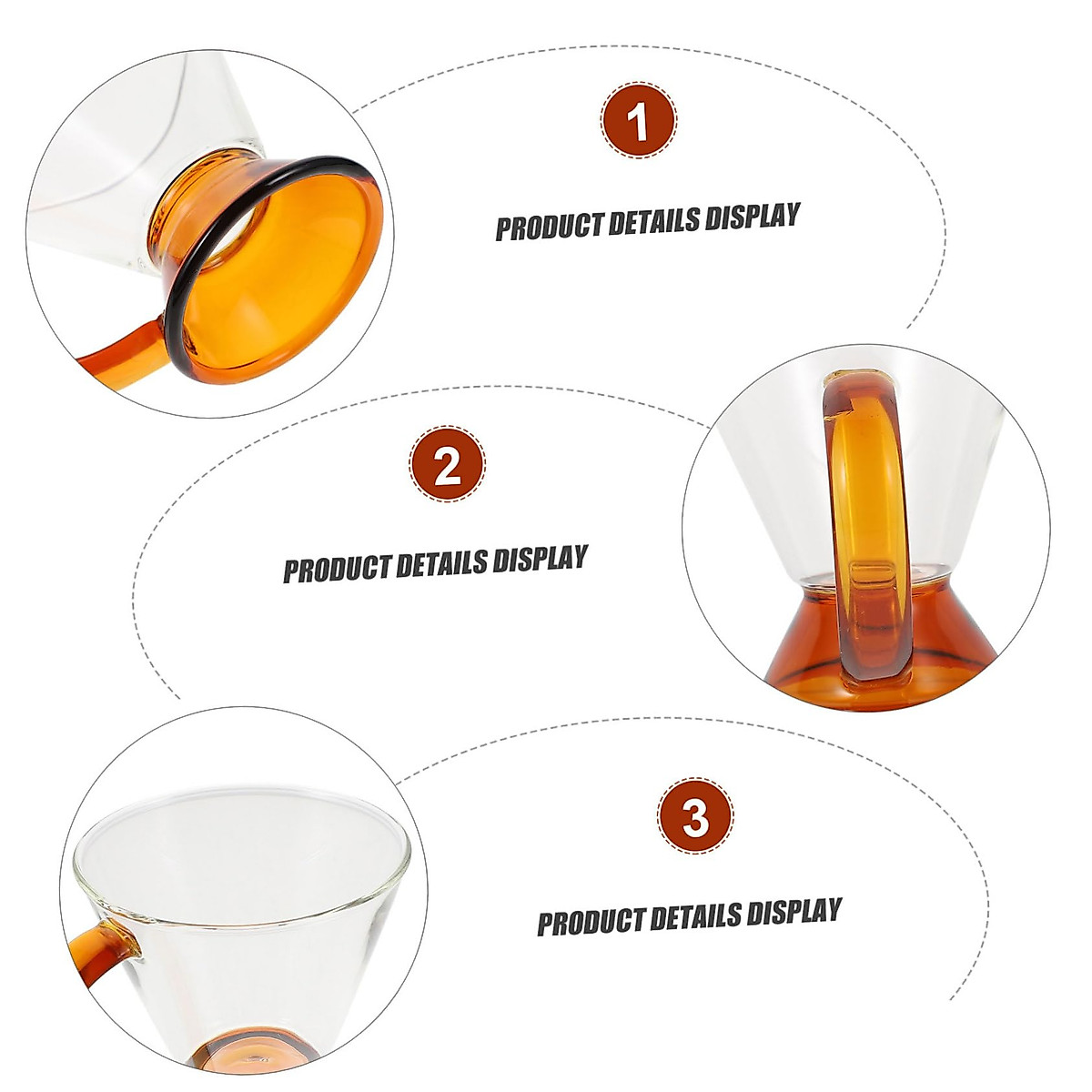 1

PRODUCT DETAILS DISPLAY

2

PRODUCT DETAILS DISPLAY

3

PRODUCT DETAILS DISPLAY