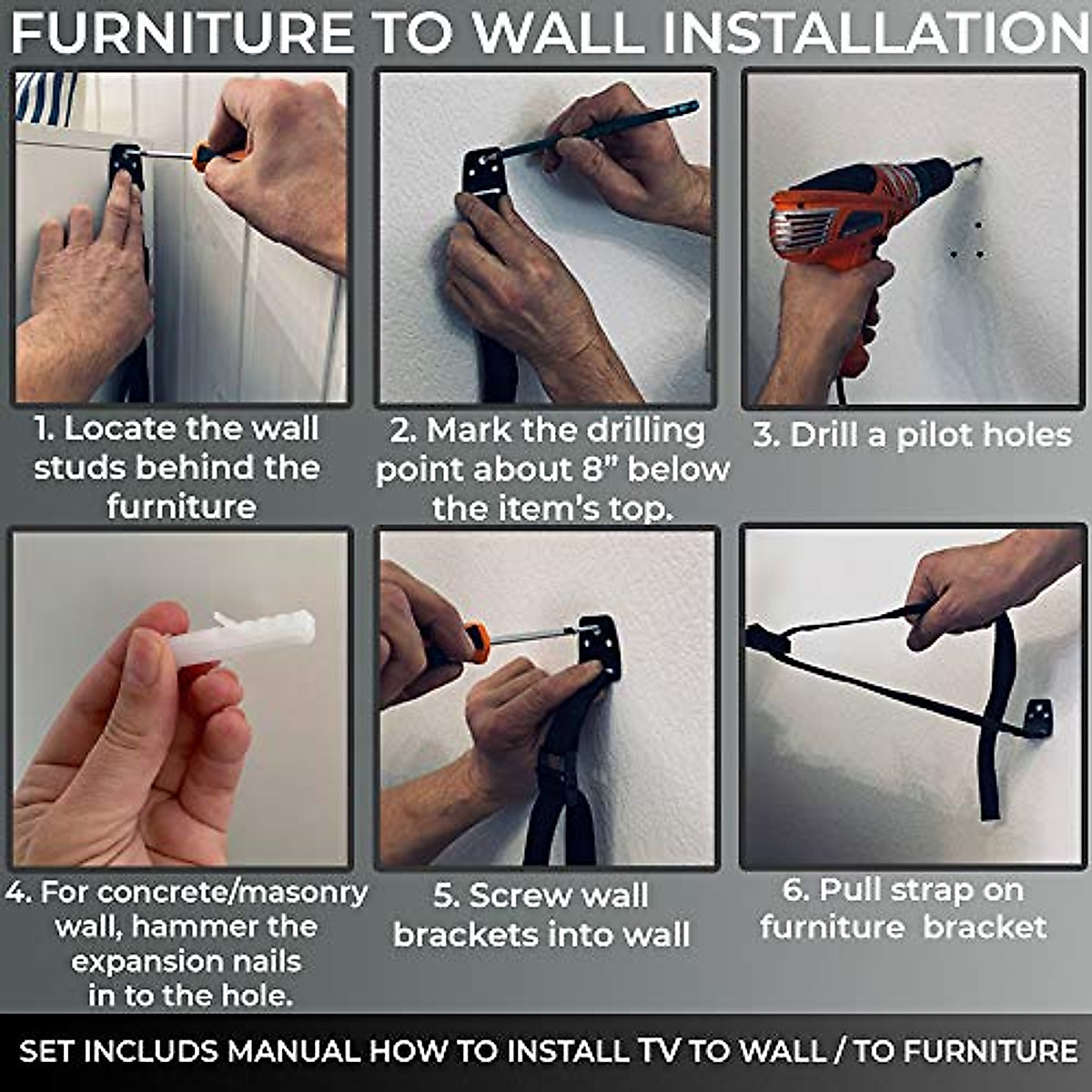 FURNITURE TO WALL INSTALLATION

1. Locate the wall studs behind the furniture

2. Mark the drilling point about 8" below the item's top.

3. Drill a pilot holes

4. For concrete/masonry wall, hammer the expansion nails in to the hole.

5. Screw wall brackets into wall

6. Pull strap on furniture bracket

SET INCLUDS MANUAL HOW TO INSTALL TV TO WALL / TO FURNITURE