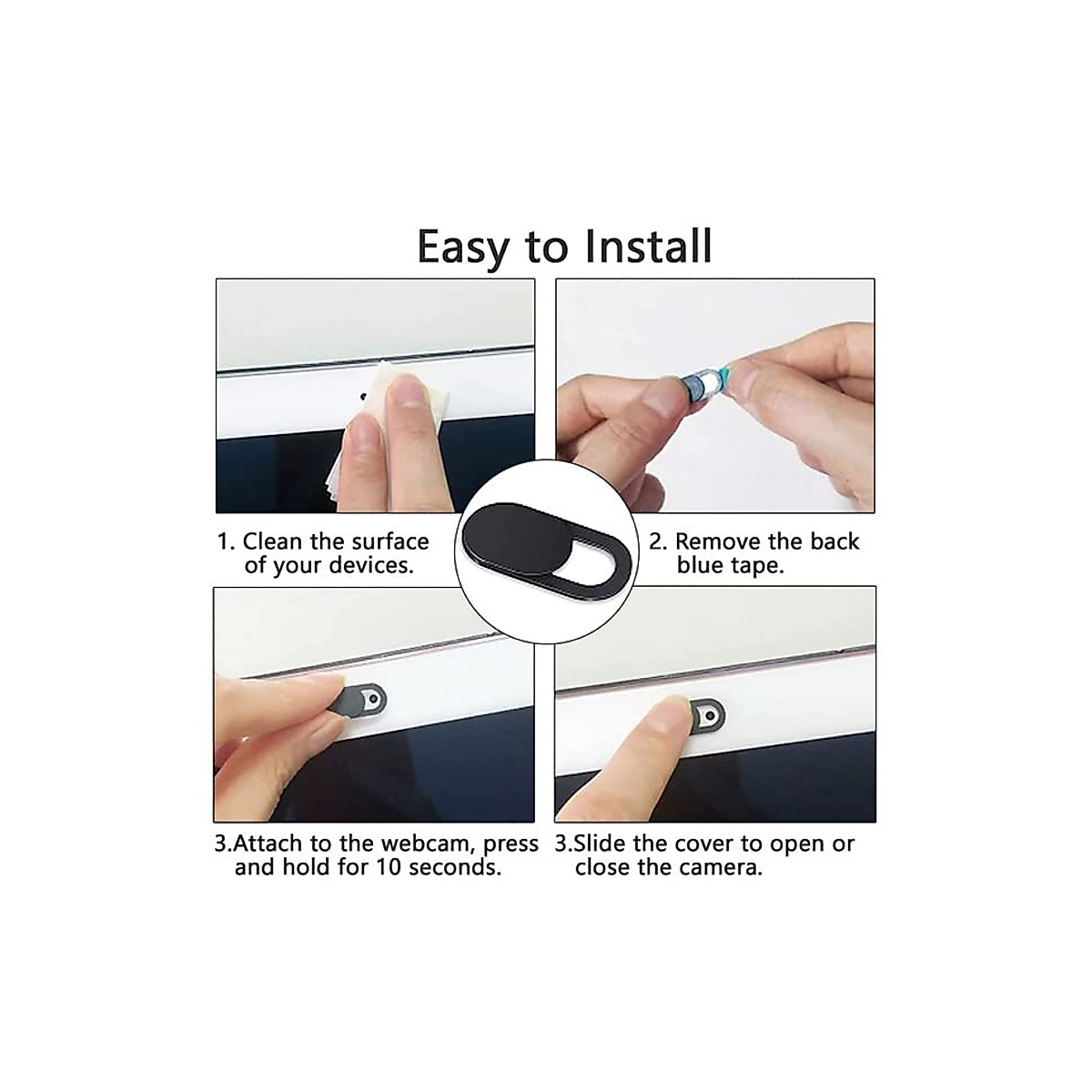 Easy to Install

1. Clean the surface of your devices.

2. Remove the back blue tape.

3.Attach to the webcam, press and hold for 10 seconds.

3.Slide the cover to open or close the camera.