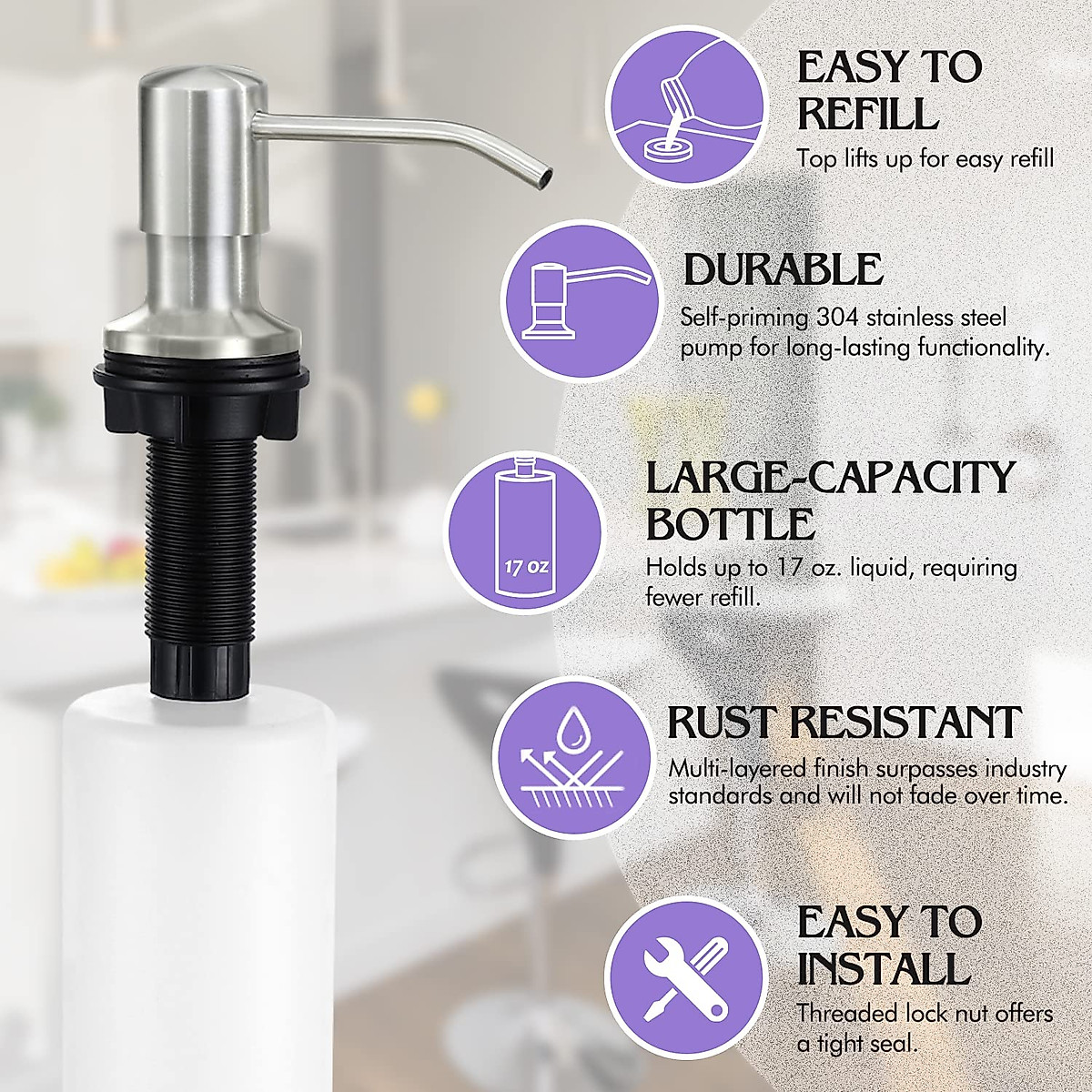 EASY TO REFILL
Top lifts up for easy refill

DURABLE
Self-priming 304 stainless steel pump for long-lasting functionality.

17 oz

LARGE-CAPACITY BOTTLE
Holds up to 17 oz. liquid, requiring fewer refill.

RUST RESISTANT
Multi-layered finish surpasses industry standards and will not fade over time.

EASY TO INSTALL
Threaded lock nut offers a tight seal.