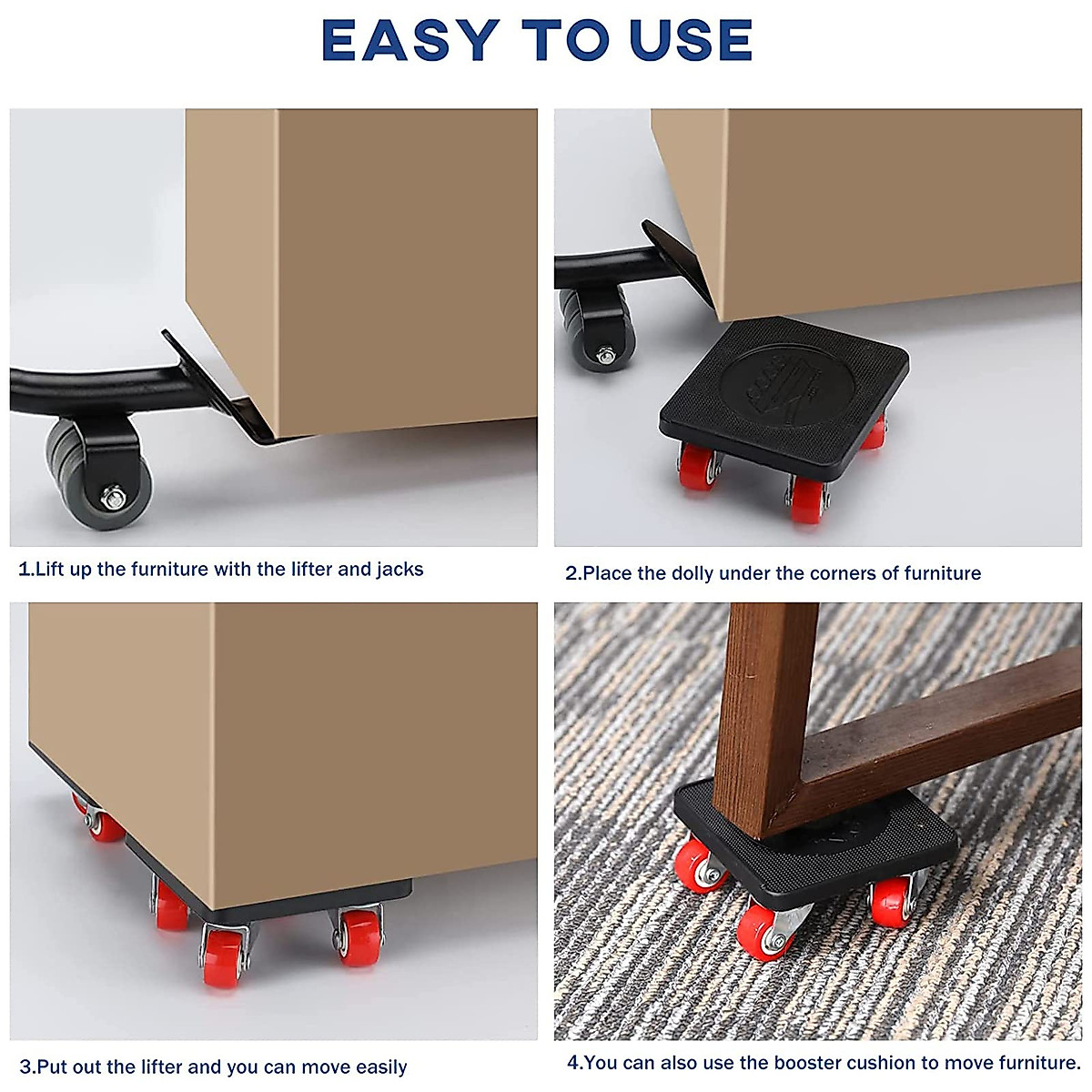 EASY TO USE

1.Lift up the furniture with the lifter and jacks

2.Place the dolly under the corners of furniture

3.Put out the lifter and you can move easily

4.You can also use the booster cushion to move furniture.