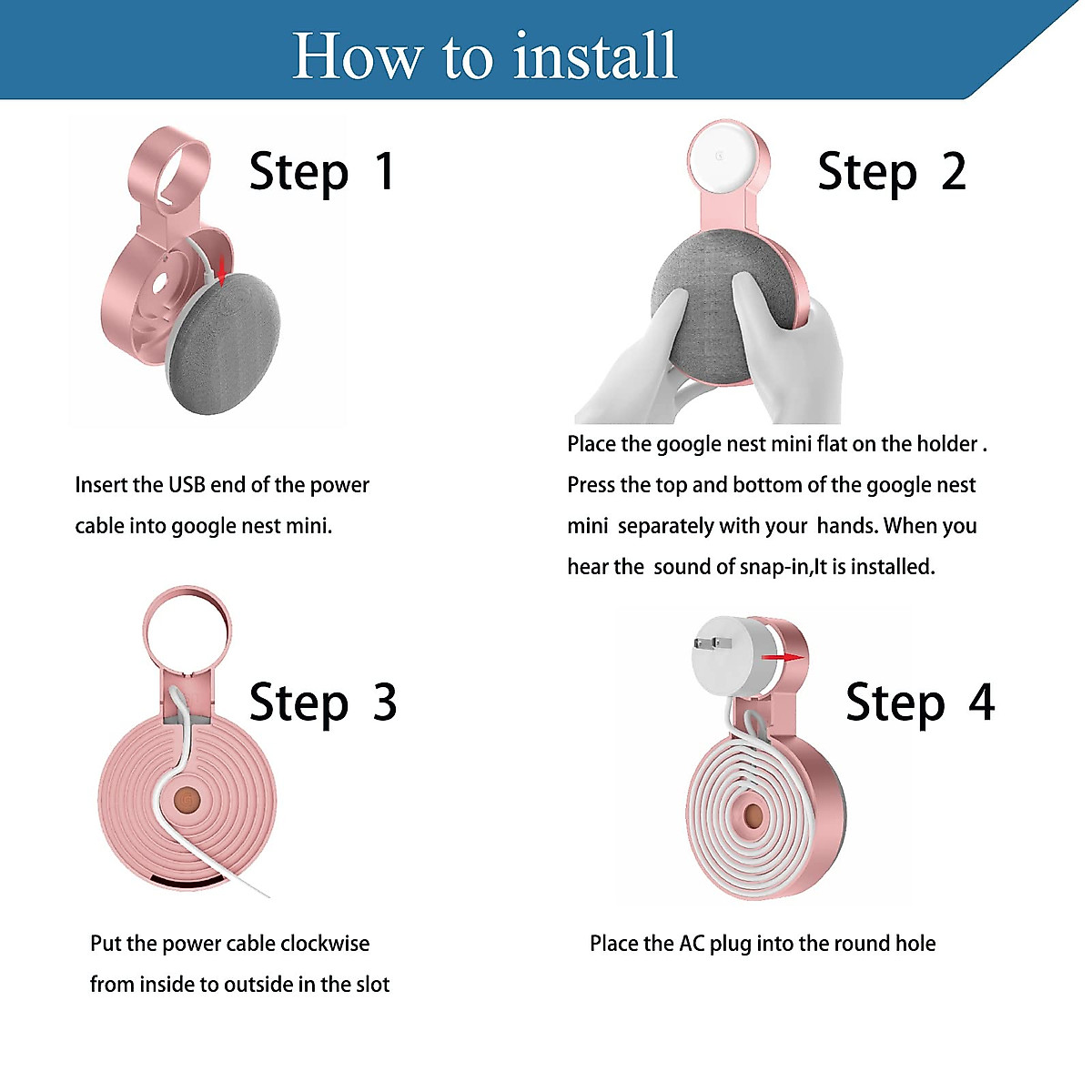 How to install

Step 1

Insert the USB end of the power cable into google nest mini.

Step 2

Place the google nest mini flat on the holder . Press the top and bottom of the google nest mini separately with your hands. When you hear the sound of snap-in,It is installed.

Step 3

Put the power cable clockwise from inside to outside in the slot

Step 4

Place the AC plug into the round hole