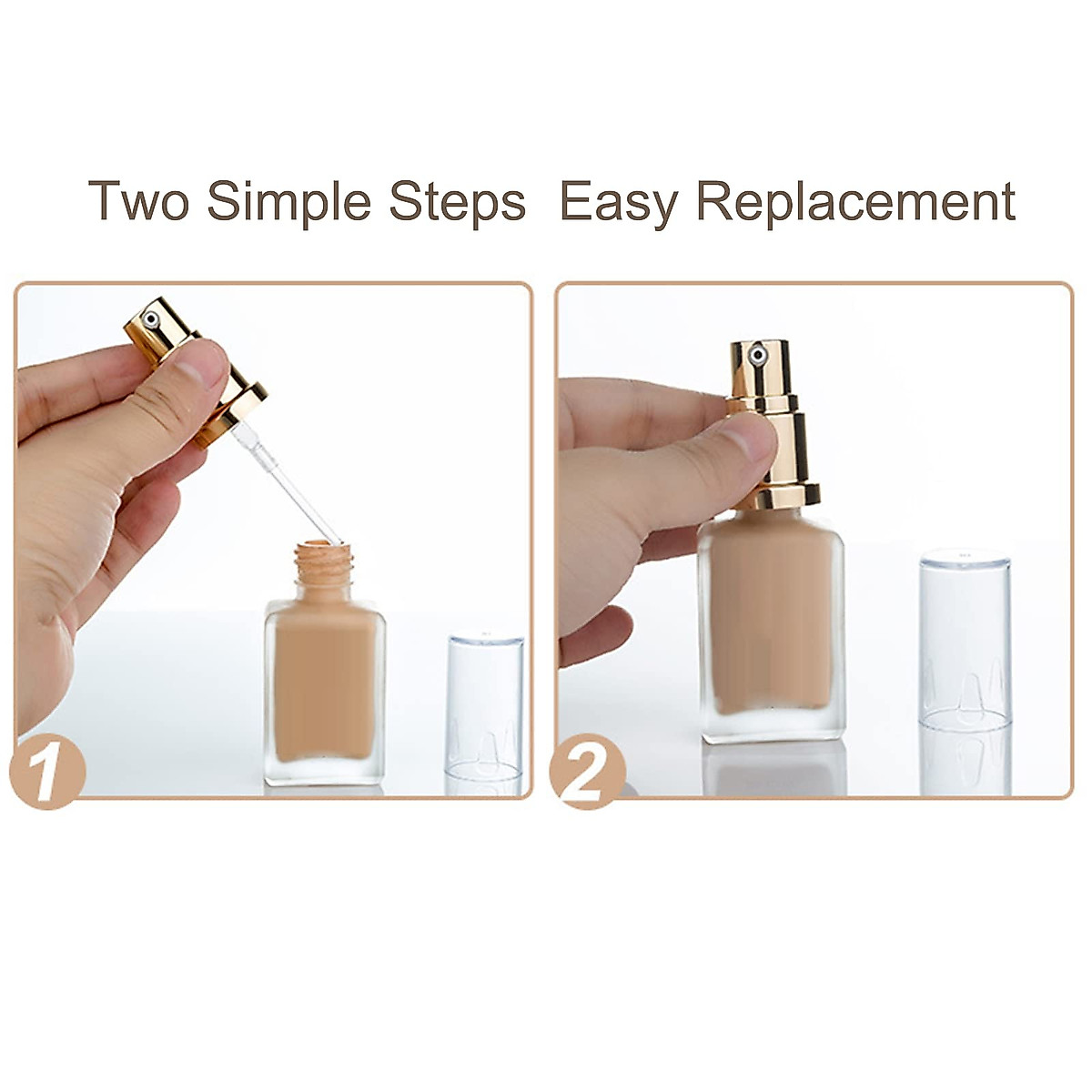 Two Simple Steps Easy Replacement

1

2