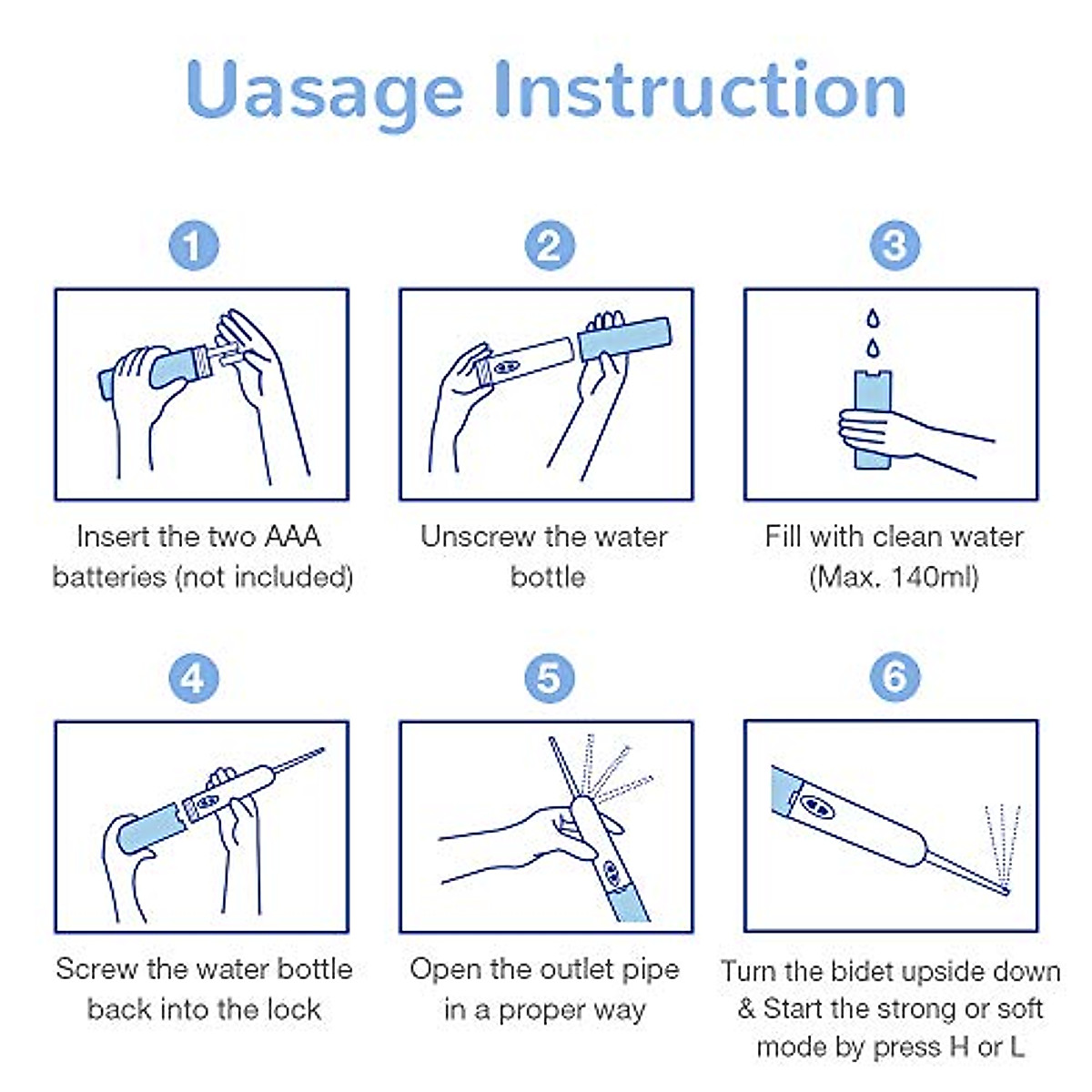 Uasage Instruction

1

Insert the two AAA batteries (not included)

2

Unscrew the water bottle

3

Fill with clean water (Max. 140ml)

4

Screw the water bottle back into the lock

5

Open the outlet pipe in a proper way

6

Turn the bidet upside down & Start the strong or soft mode by press H or L