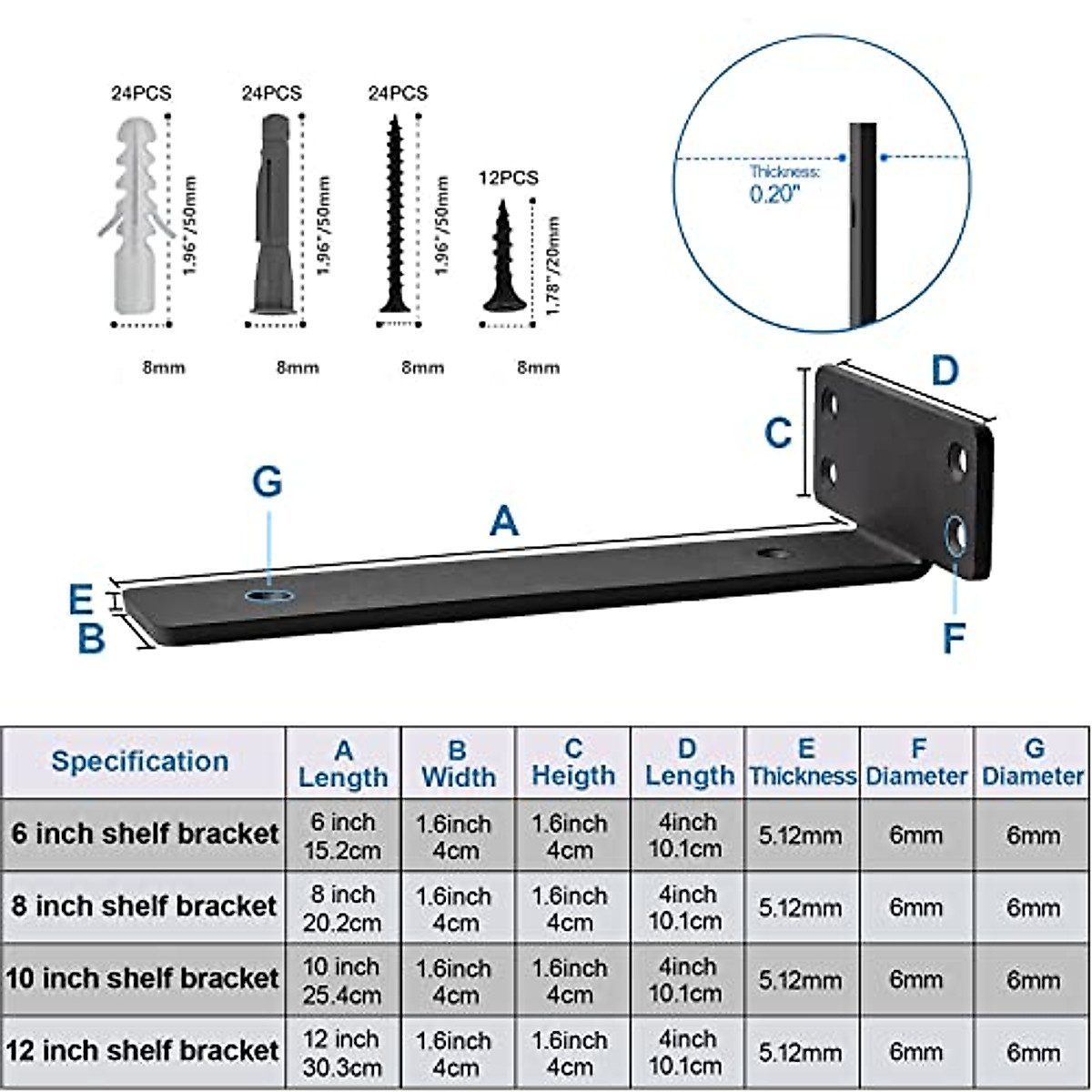 24PCS
1.96"/50mm
8mm

24PCS
1.96"/50mm
8mm

24PCS
1.96"/50mm
8mm

12PCS
1.78"/20mm
8mm

Thickness:
0.20"

D
C
G
A
E
B
F

| Specification | A Length | B Width | C Heigth | D Length | E Thickness | F Diameter | G Diameter |
|---|---|---|---|---|---|---|---|
| 6 inch shelf bracket | 6 inch 15.2cm | 1.6inch 4cm | 1.6inch 4cm | 4inch 10.1cm | 5.12mm | 6mm | 6mm |
| 8 inch shelf bracket | 8 inch 20.2cm | 1.6inch 4cm | 1.6inch 4cm | 4inch 10.1cm | 5.12mm | 6mm | 6mm |
| 10 inch shelf bracket | 10 inch 25.4cm | 1.6inch 4cm | 1.6inch 4cm | 4inch 10.1cm | 5.12mm | 6mm | 6mm |
| 12 inch shelf bracket | 12 inch 30.3cm | 1.6inch 4cm | 1.6inch 4cm | 4inch 10.1cm | 5.12mm | 6mm | 6mm |