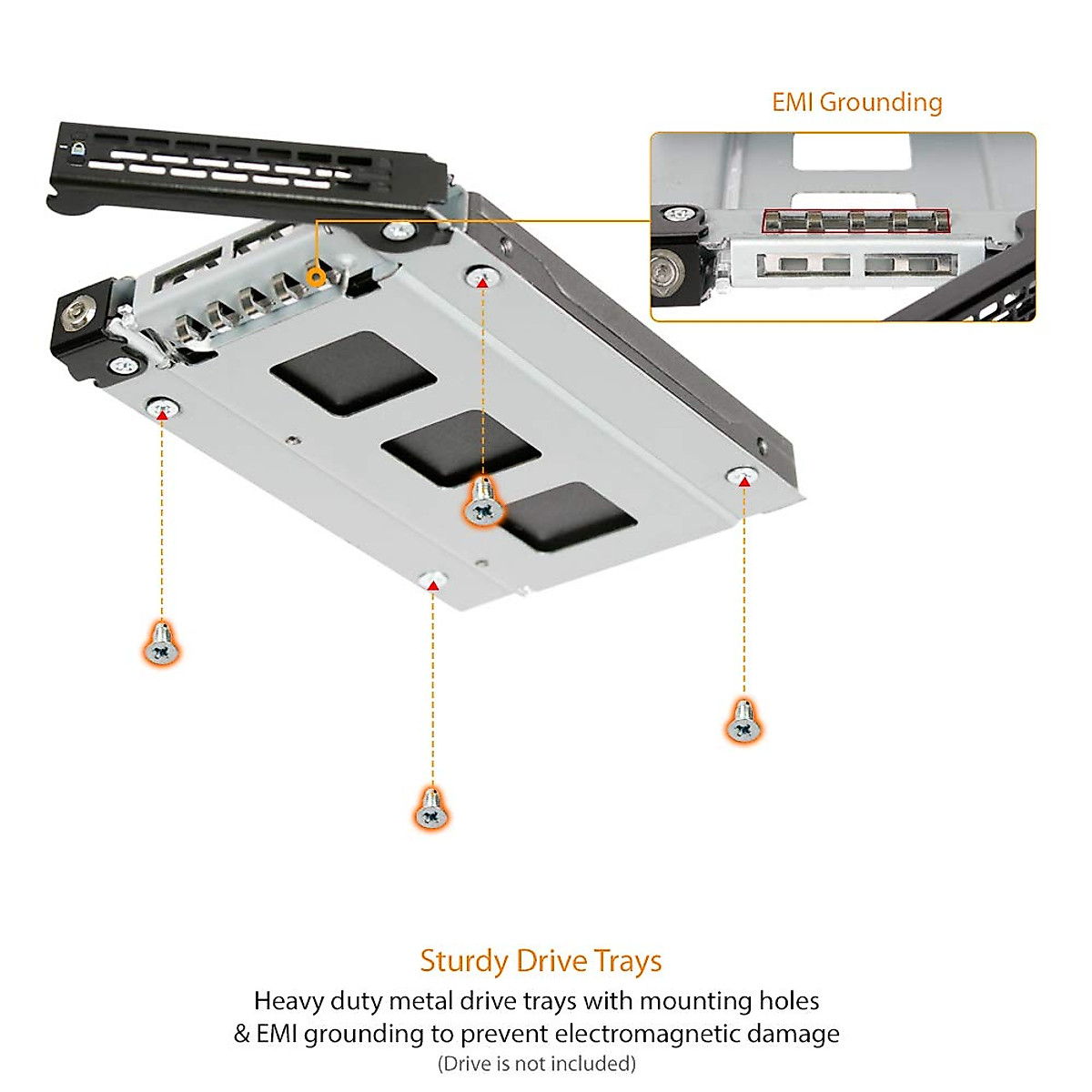 EMI Grounding

Sturdy Drive Trays

Heavy duty metal drive trays with mounting holes & EMI grounding to prevent electromagnetic damage

(Drive is not included)