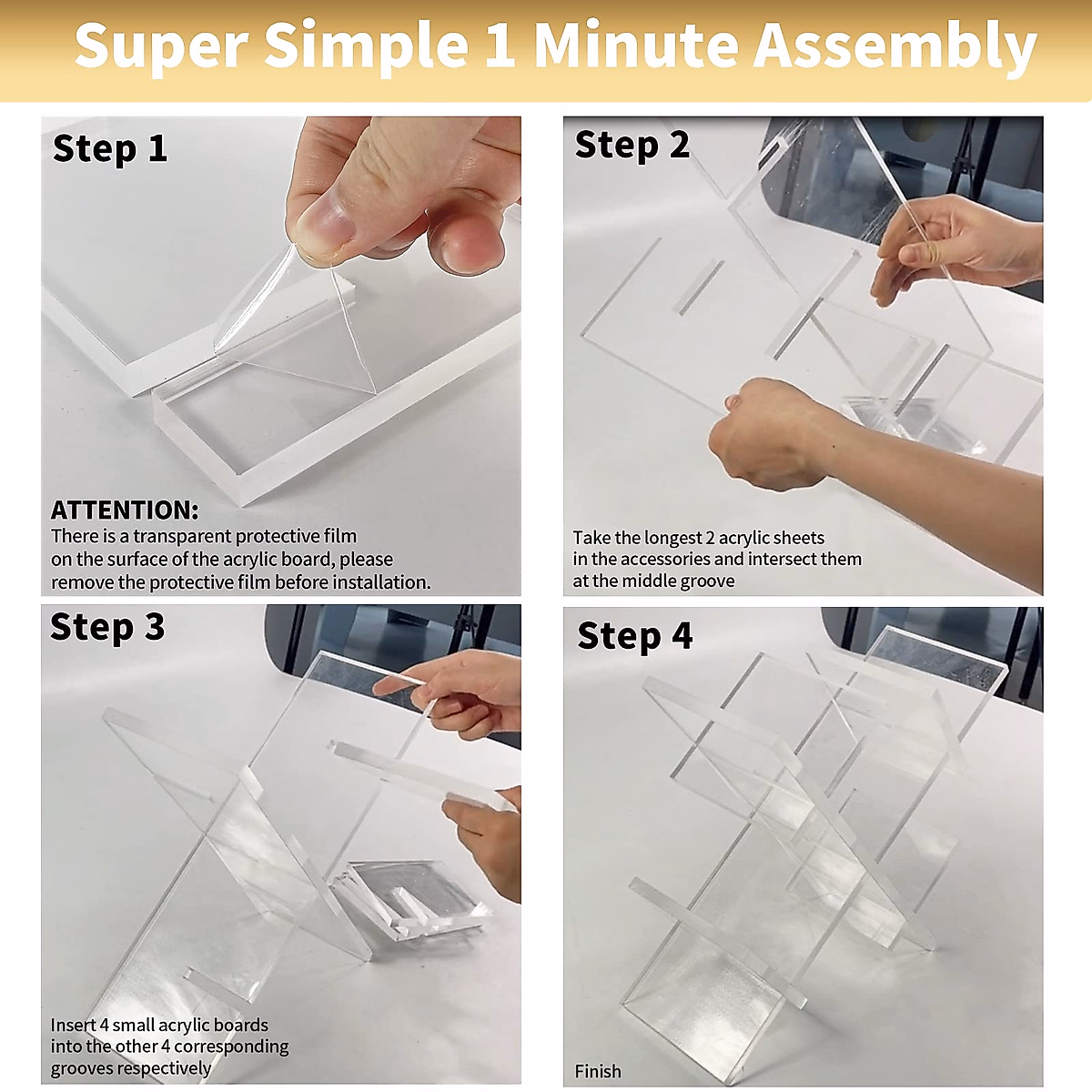 Super Simple 1 Minute Assembly

Step 1

ATTENTION:
There is a transparent protective film on the surface of the acrylic board, please remove the protective film before installation.

Step 2

Take the longest 2 acrylic sheets in the accessories and intersect them at the middle groove

Step 3

Insert 4 small acrylic boards into the other 4 corresponding grooves respectively

Step 4

Finish