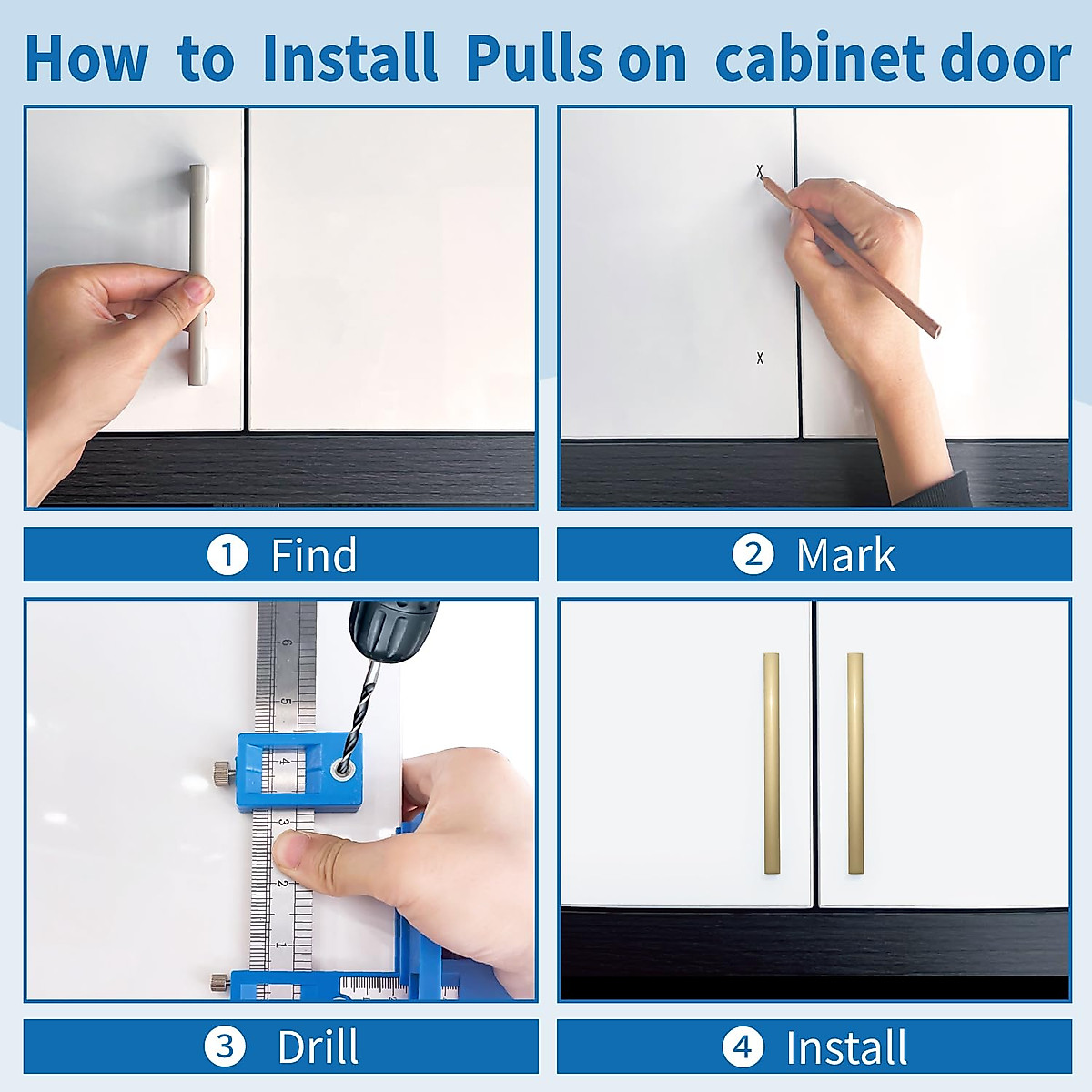 How to Install Pulls on cabinet door

x

x

① Find

② Mark

6
5
4
3
2
1

③ Drill

④ Install