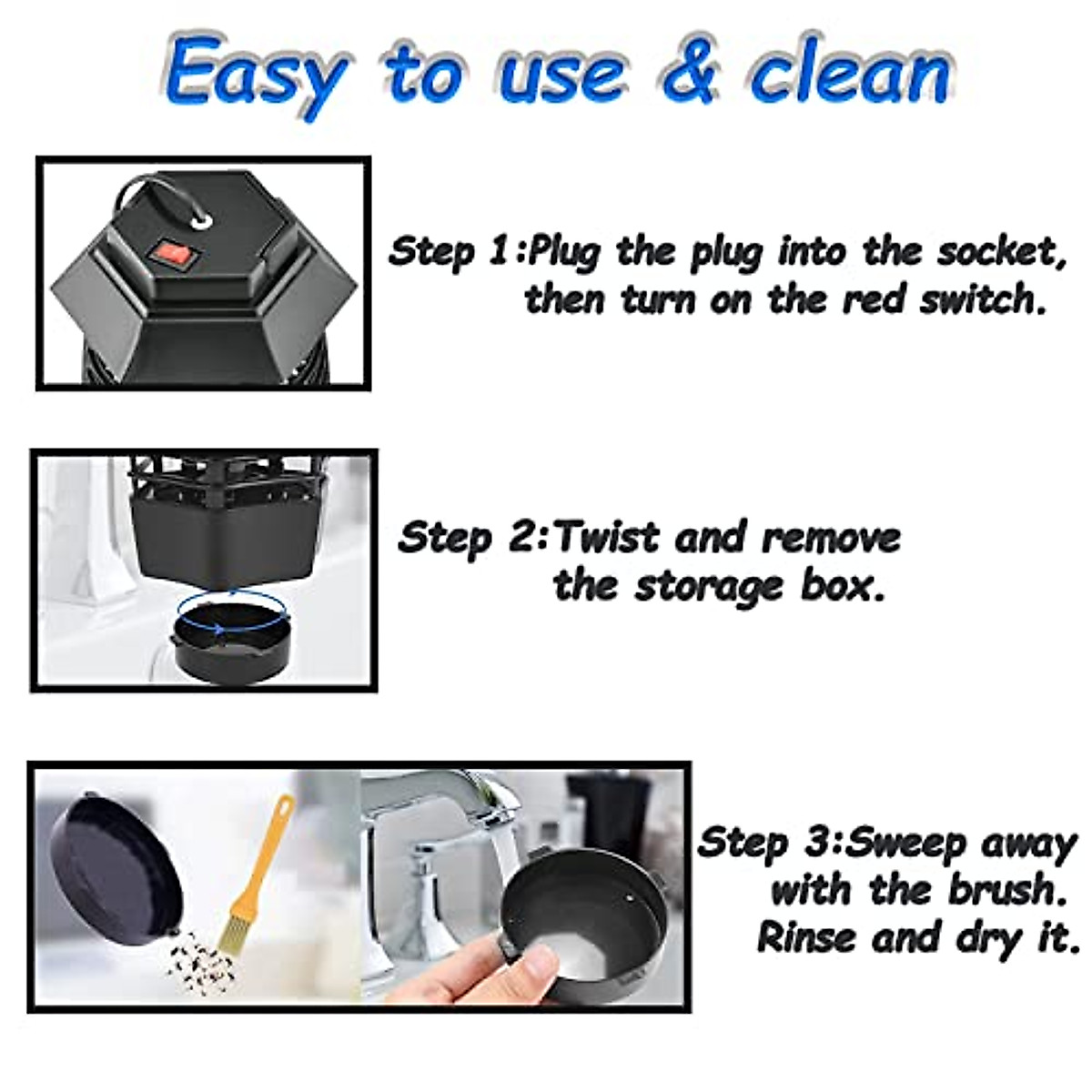 Easy to use & clean

Step 1:Plug the plug into the socket, then turn on the red switch.

Step 2:Twist and remove the storage box.

Step 3:Sweep away with the brush. Rinse and dry it.