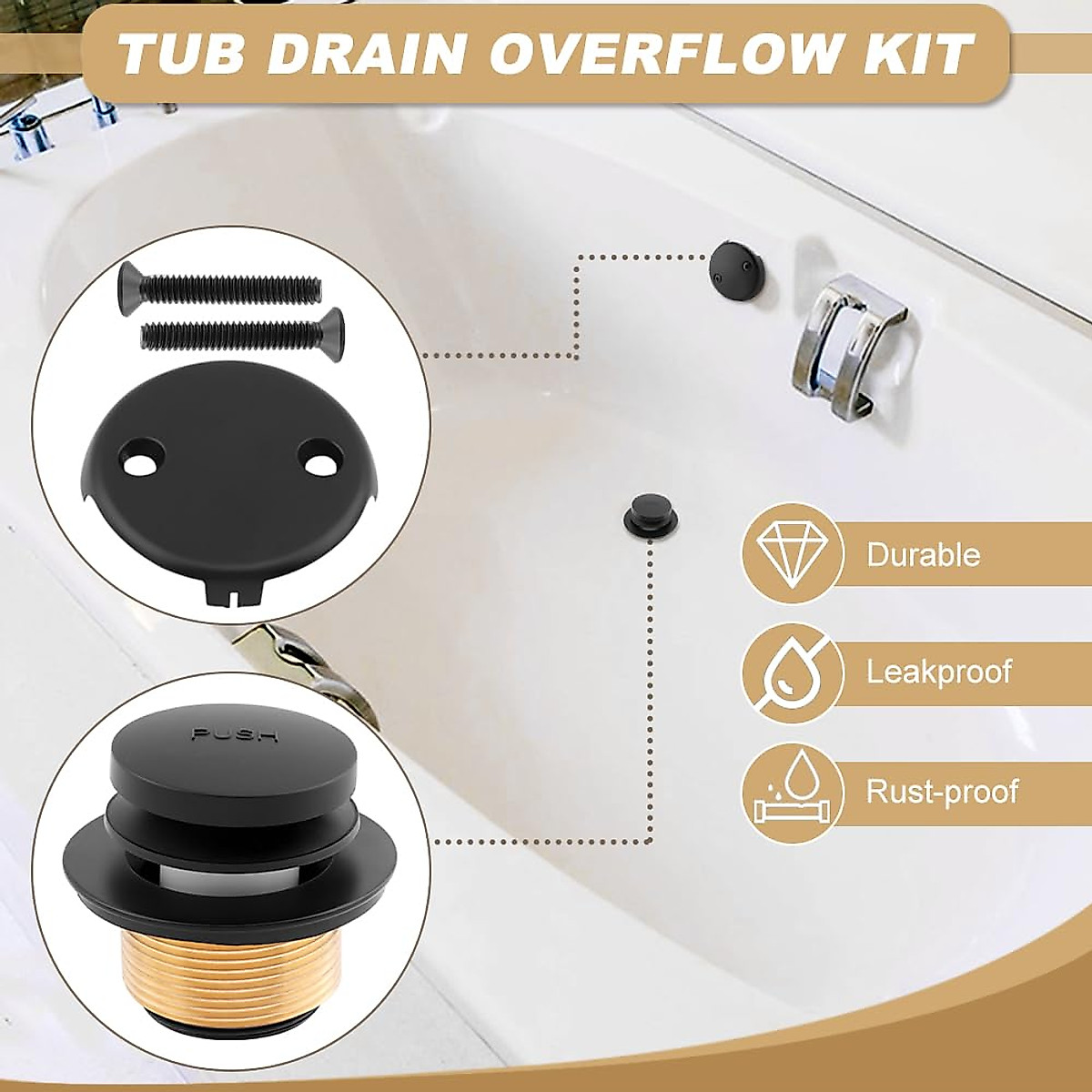 TUB DRAIN OVERFLOW KIT

PUSH

Durable

Leakproof

Rust-proof