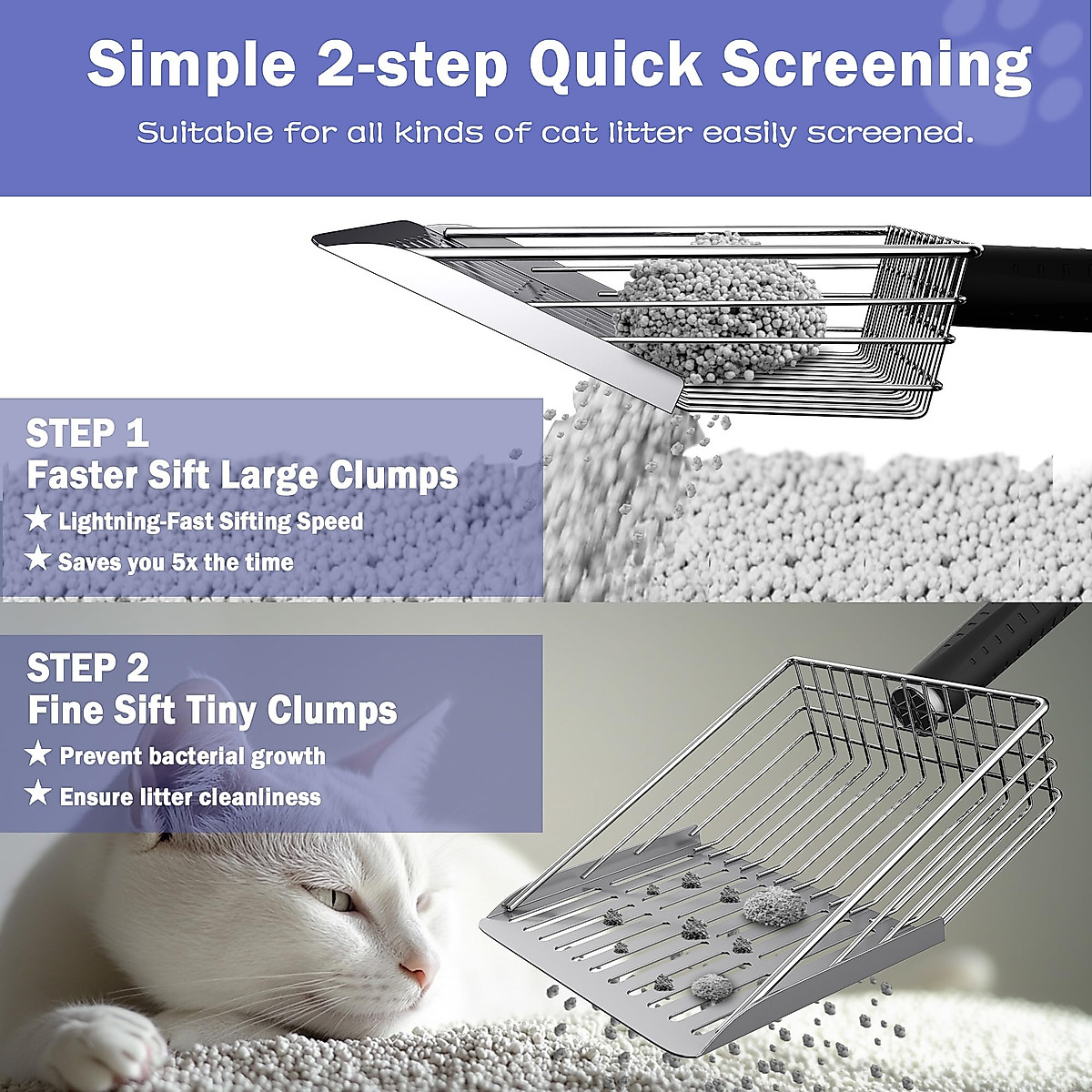 Simple 2-step Quick Screening

Suitable for all kinds of cat litter easily screened.

STEP 1
Faster Sift Large Clumps
★ Lightning-Fast Sifting Speed
★ Saves you 5x the time

STEP 2
Fine Sift Tiny Clumps
★ Prevent bacterial growth
★ Ensure litter cleanliness