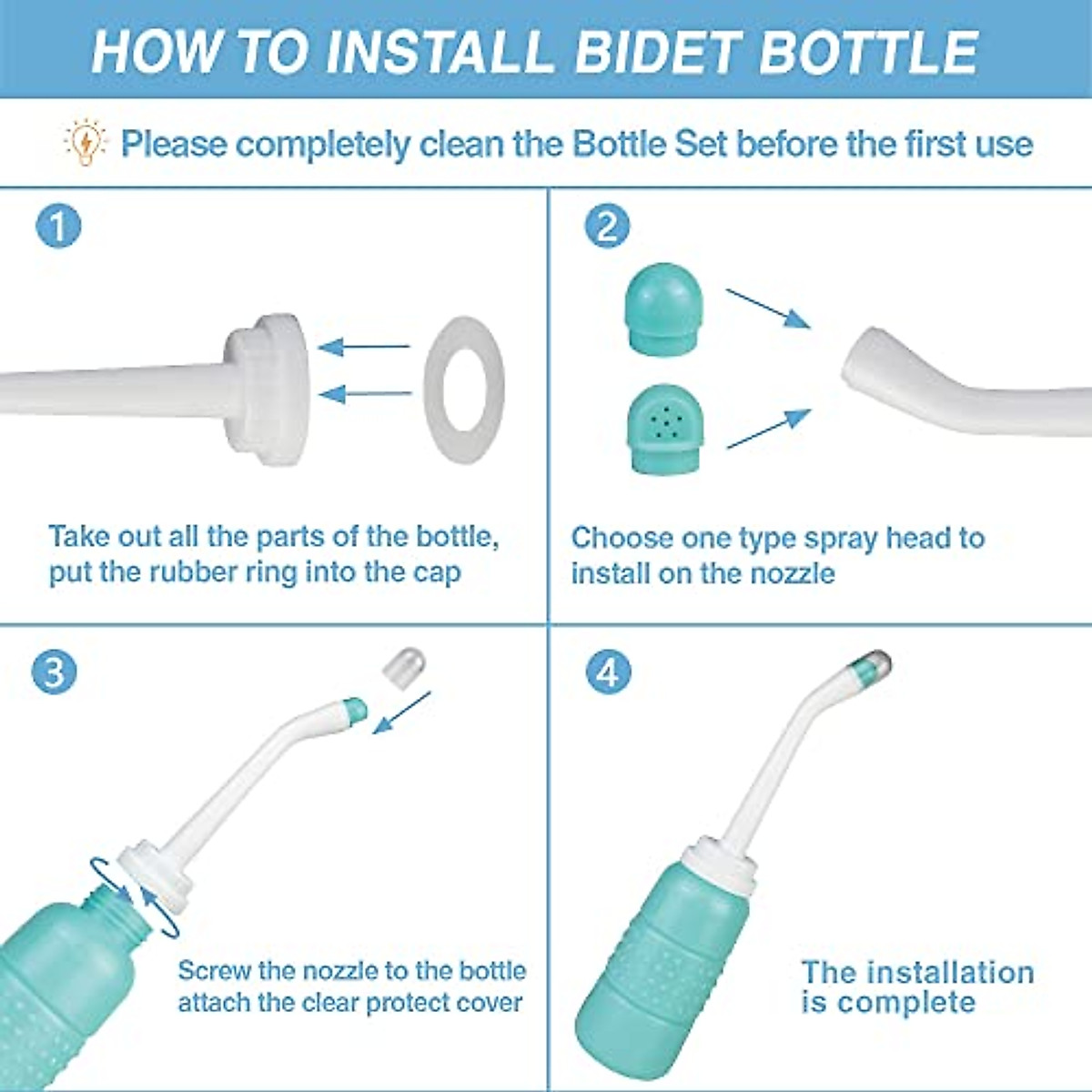 HOW TO INSTALL BIDET BOTTLE

Please completely clean the Bottle Set before the first use

1

Take out all the parts of the bottle, put the rubber ring into the cap

2

Choose one type spray head to install on the nozzle

3

Screw the nozzle to the bottle attach the clear protect cover

4

The installation is complete