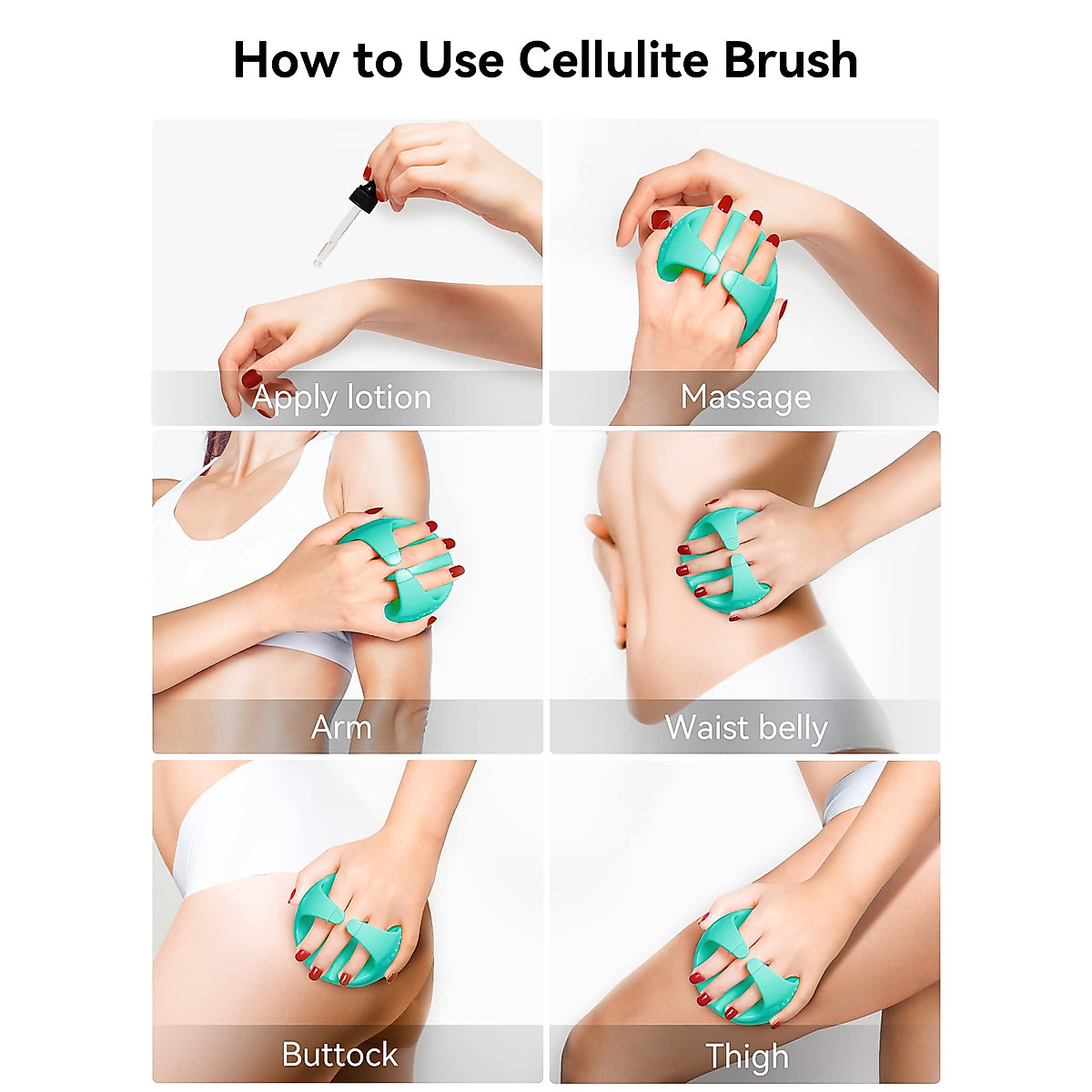 How to Use Cellulite Brush

Apply lotion

Massage

Arm

Waist belly

Buttock

Thigh