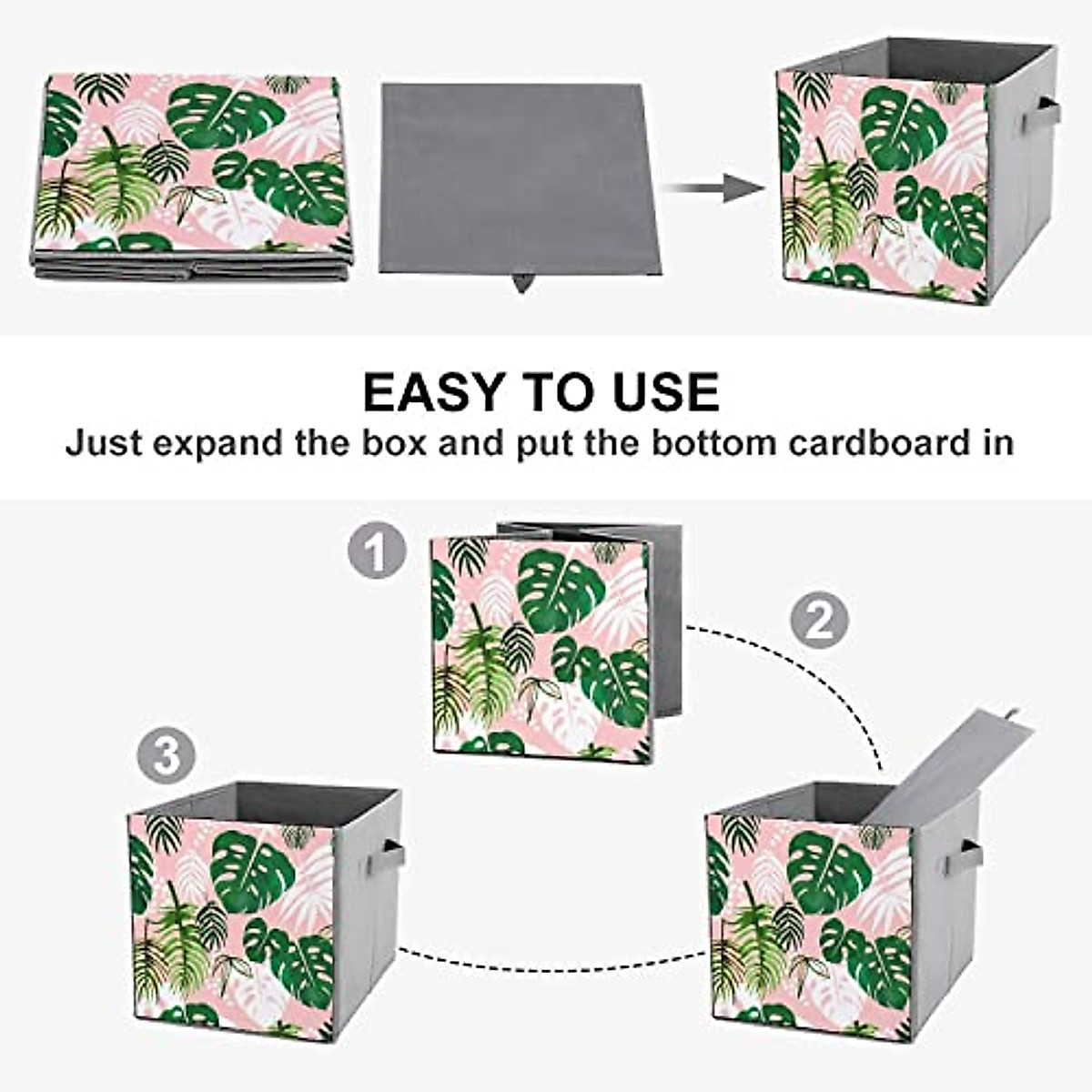 EASY TO USE
Just expand the box and put the bottom cardboard in

1

2

3