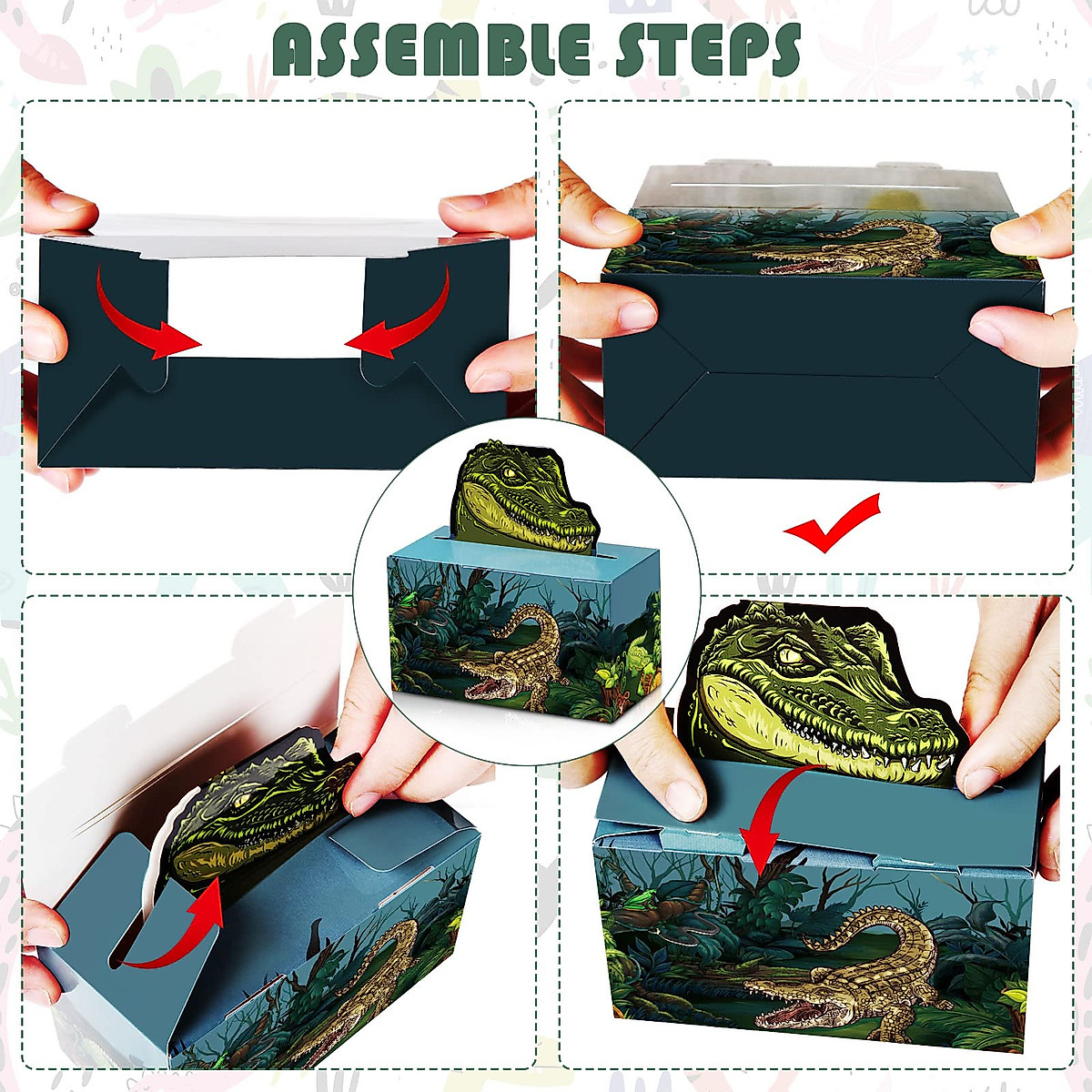 ASSEMBLE STEPS