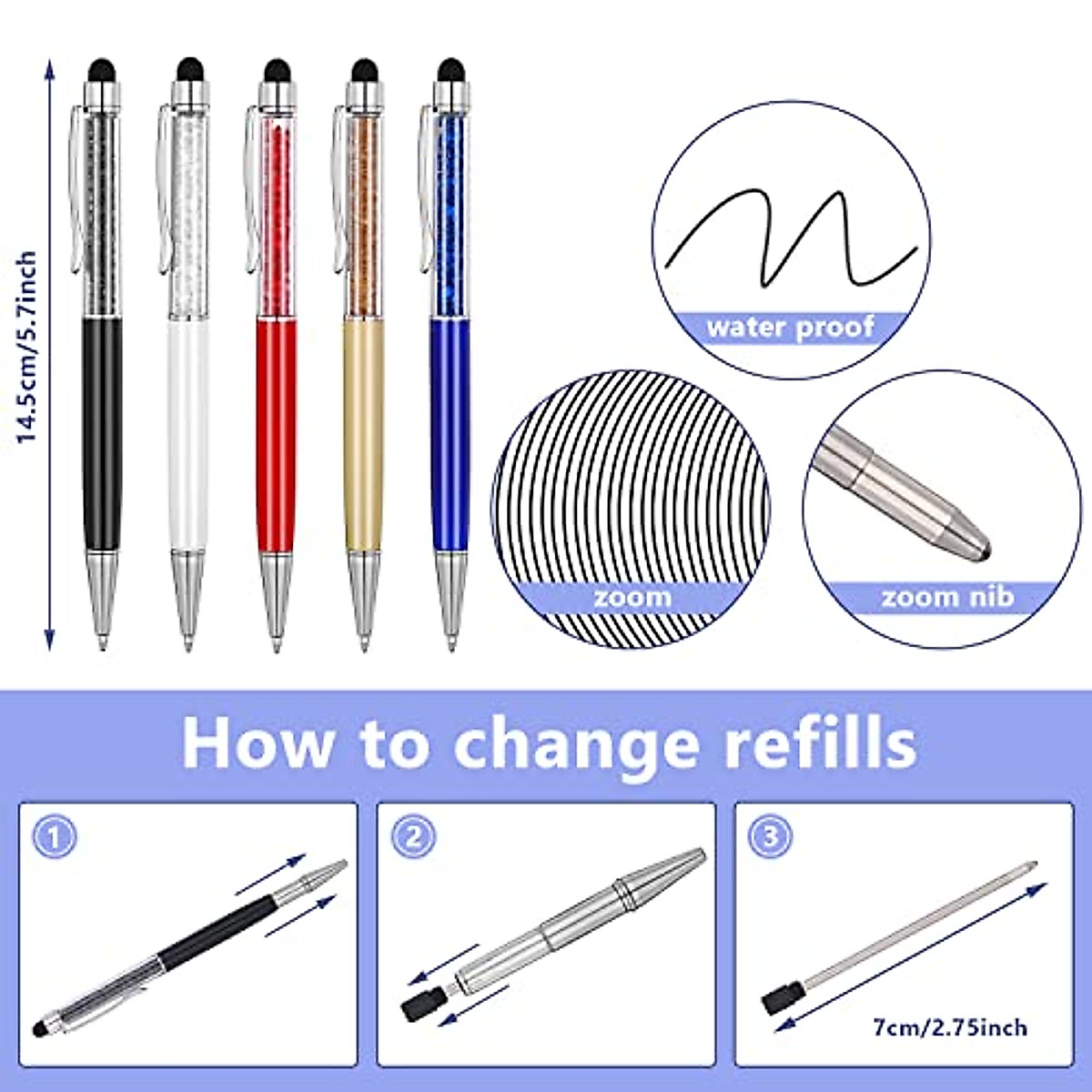 14.5cm/5.7inch

water proof

zoom

zoom nib

How to change refills

①

②

③

7cm/2.75inch