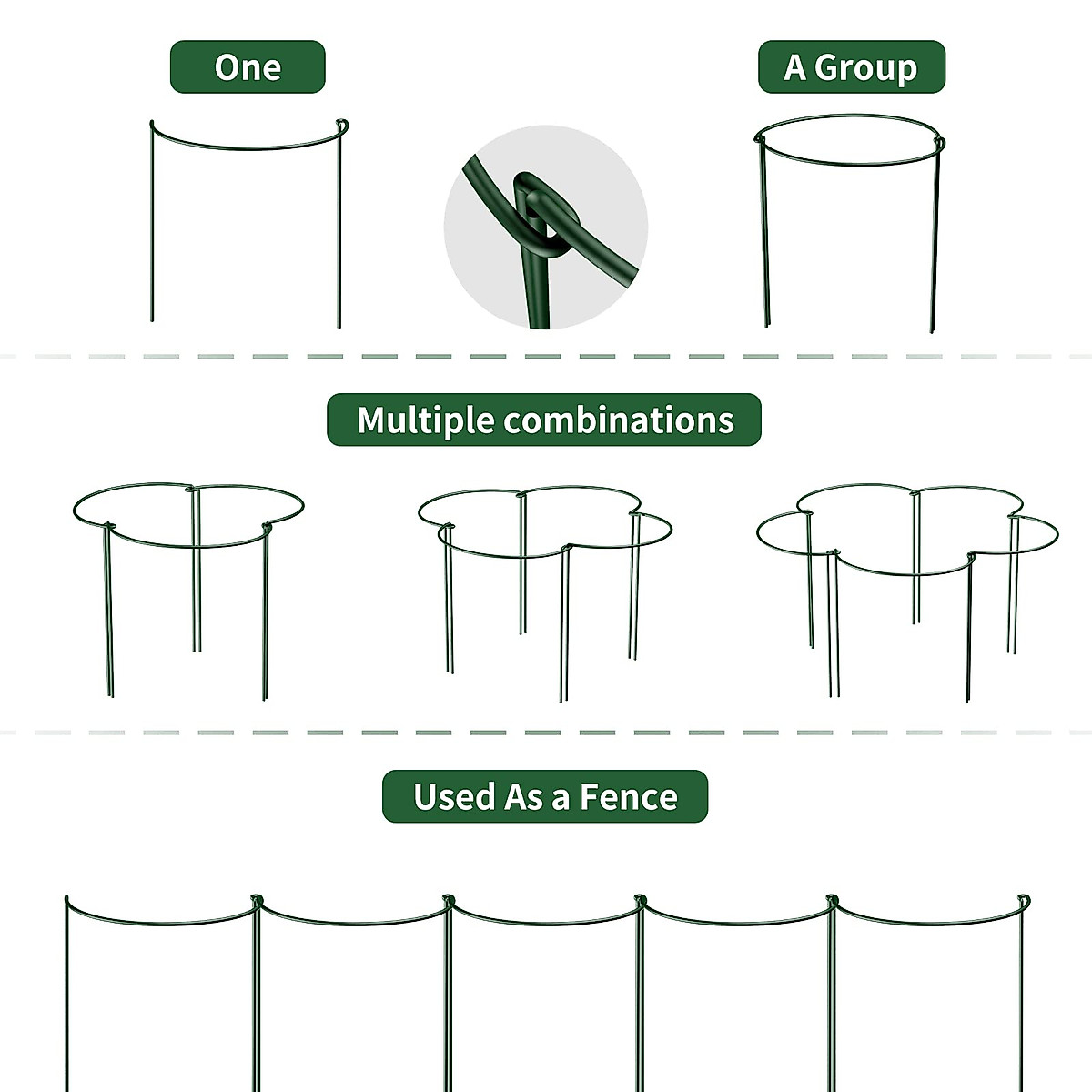 One

A Group

Multiple combinations

Used As a Fence