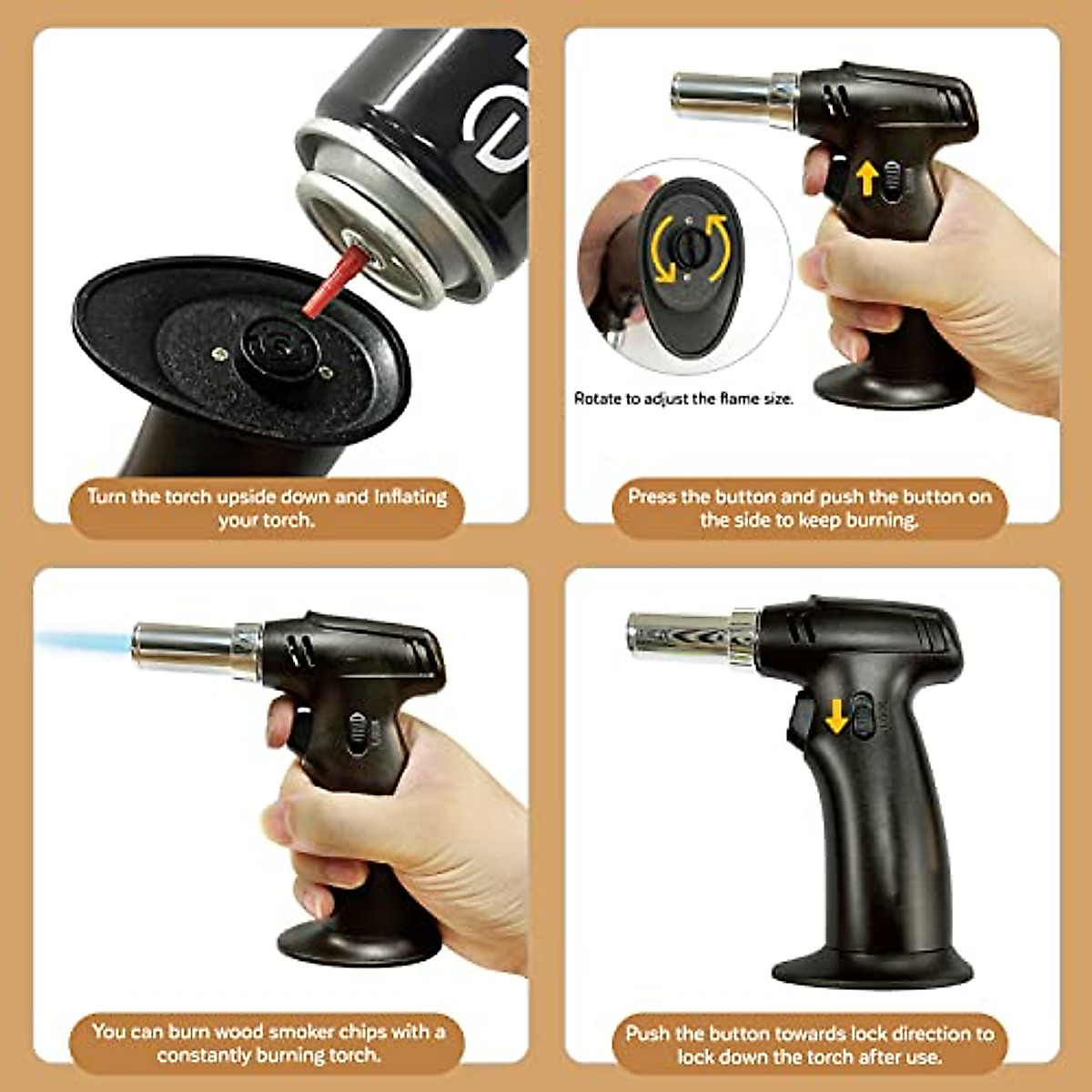 Turn the torch upside down and Inflating your torch.

Rotate to adjust the flame size.

Press the button and push the button on the side to keep burning.

You can burn wood smoker chips with a constantly burning torch.

Push the button towards lock direction to lock down the torch after use.