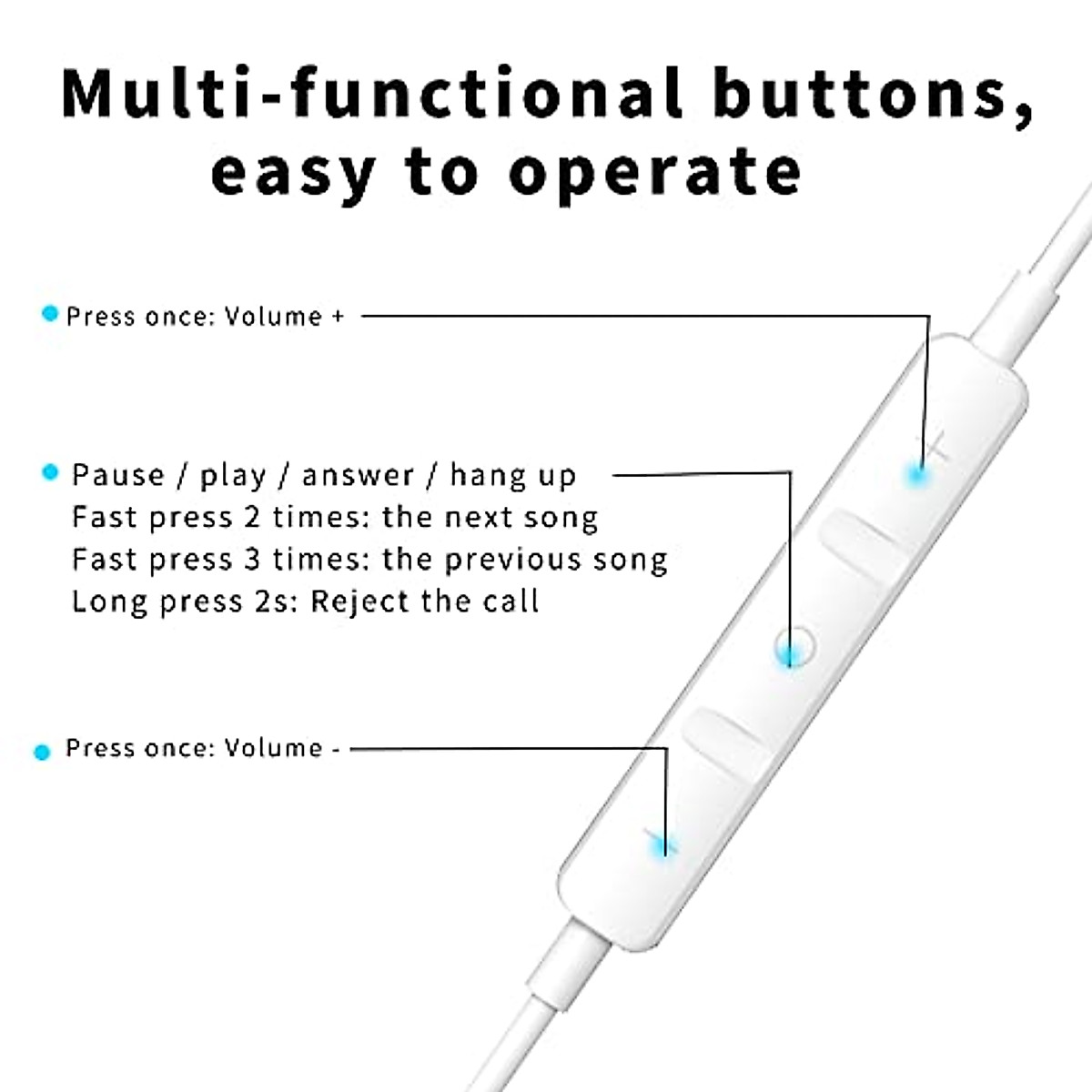 Multi-functional buttons, easy to operate

Press once: Volume +

Pause / play / answer / hang up
Fast press 2 times: the next song
Fast press 3 times: the previous song
Long press 2s: Reject the call

Press once: Volume -