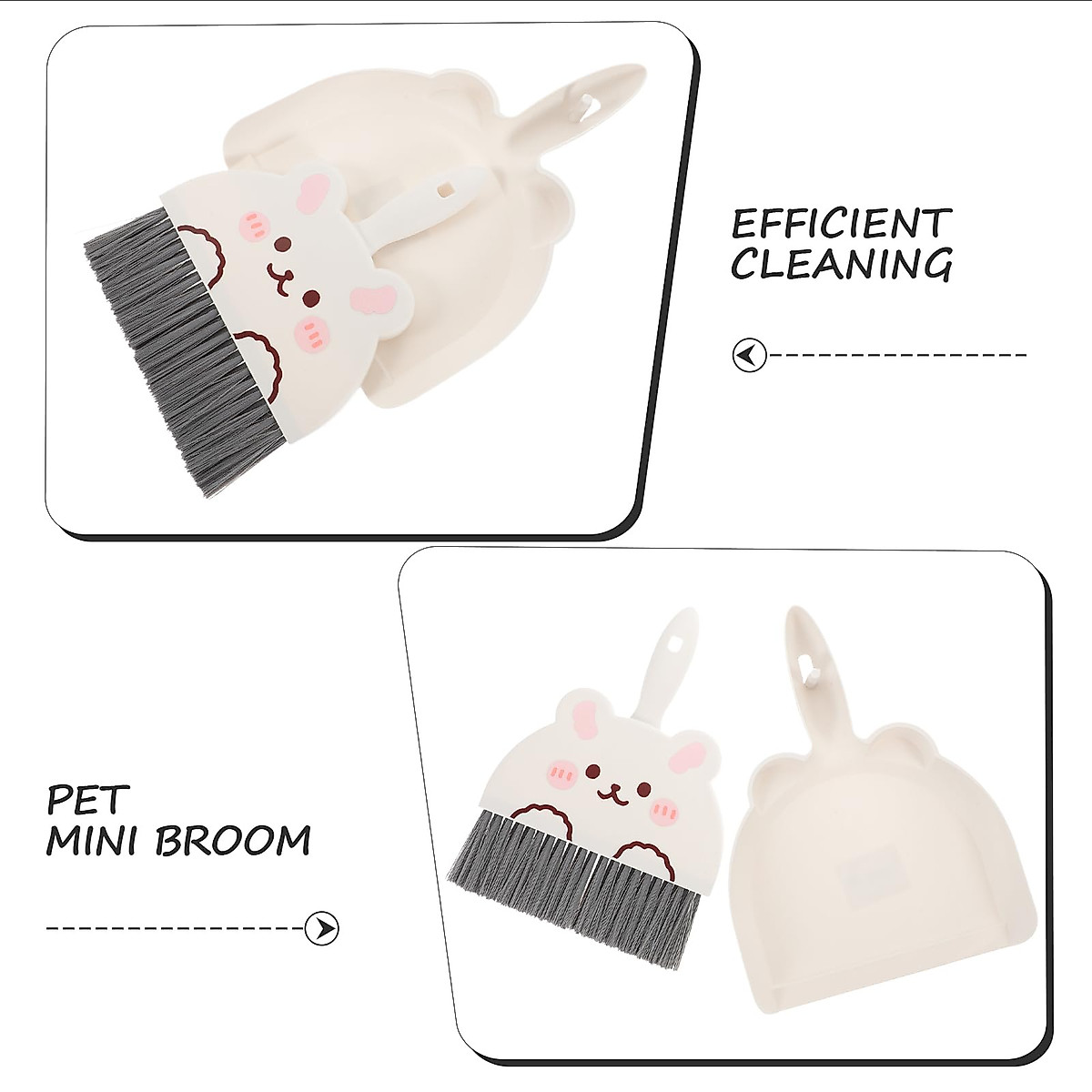 EFFICIENT CLEANING

PET MINI BROOM