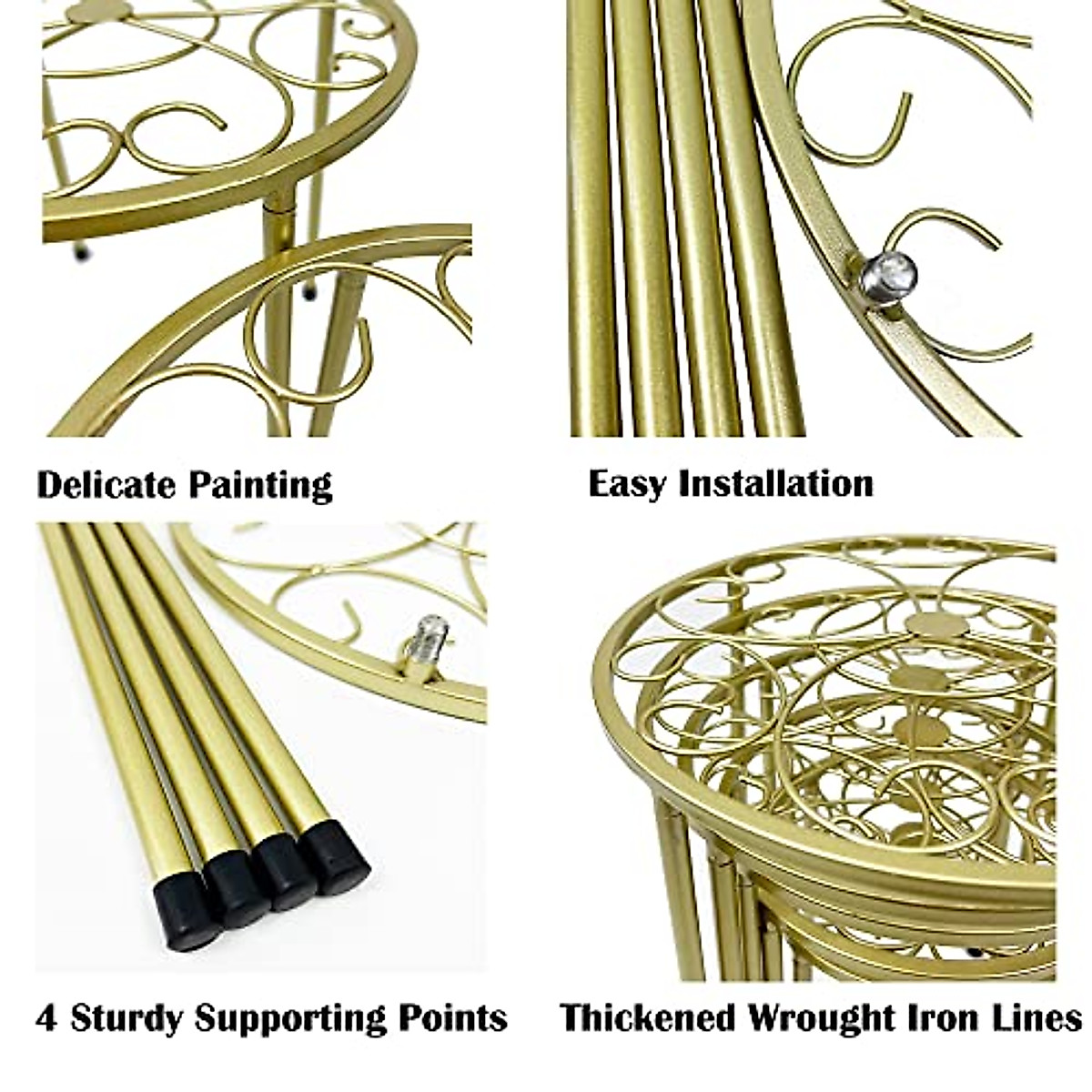 Delicate Painting

Easy Installation

4 Sturdy Supporting Points

Thickened Wrought Iron Lines