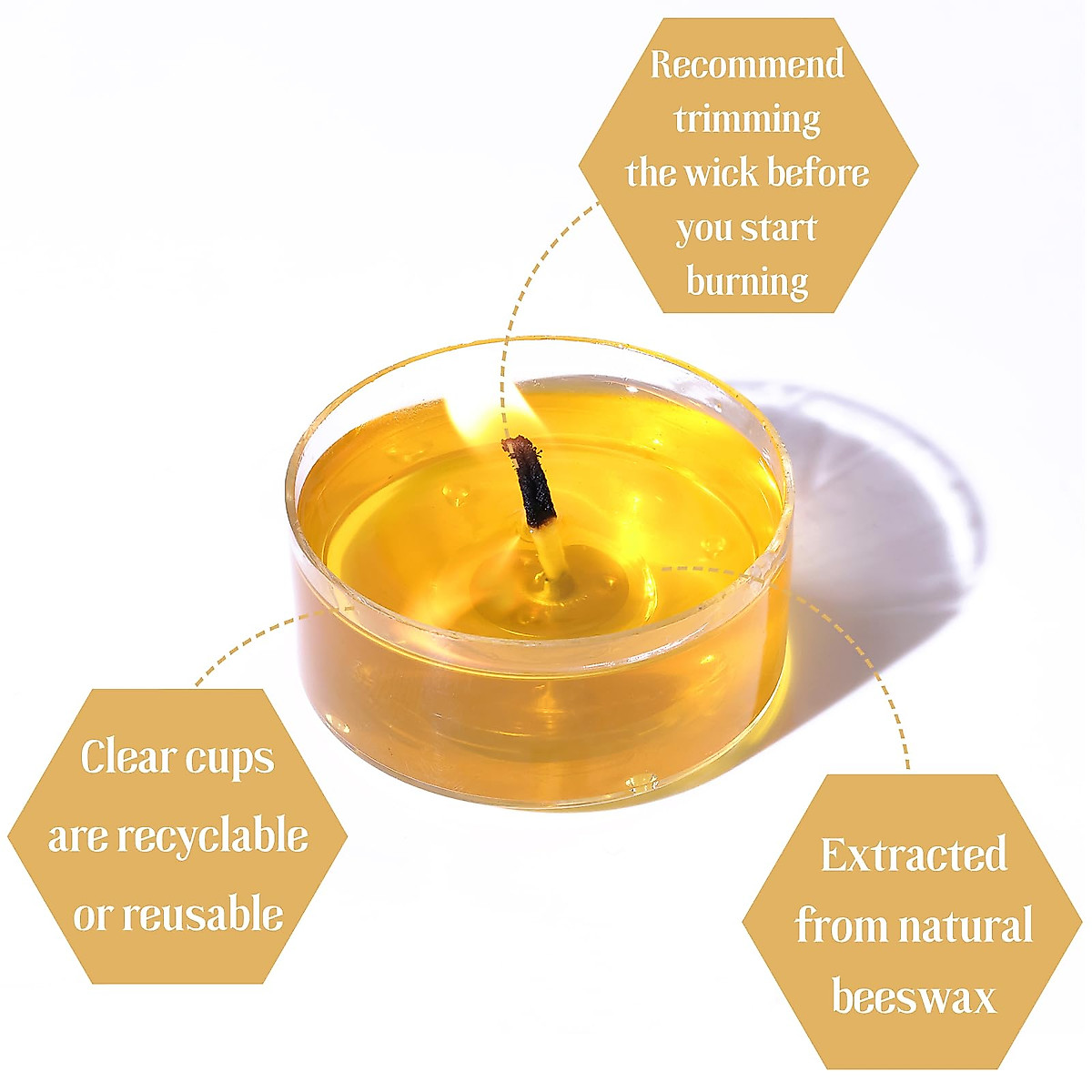 Recommend trimming the wick before you start burning

Clear cups are recyclable or reusable

Extracted from natural beeswax